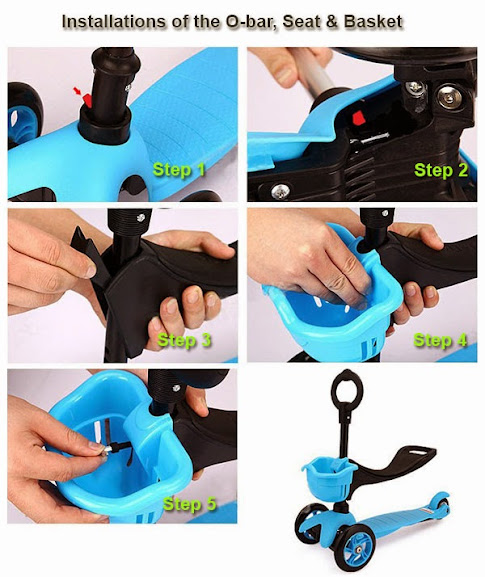 Installations of the O-bar, Seat & Basket

Step 1

Step 2

Step 3

Step 4

Step 5