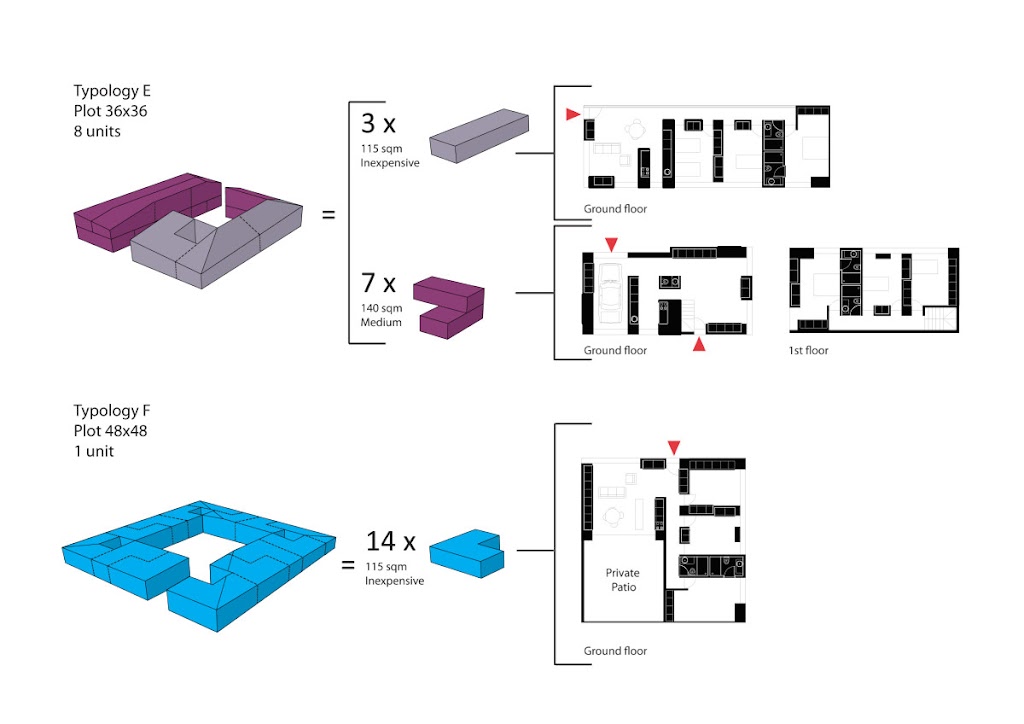 Typology E
Plot 36x36
8 units

=

3 x
115 sqm
Inexpensive

Ground floor

7 x
140 sqm
Medium

Ground floor

1st floor

Typology F
Plot 48x48
1 unit

=

14 x
115 sqm
Inexpensive

Private
Patio

Ground floor