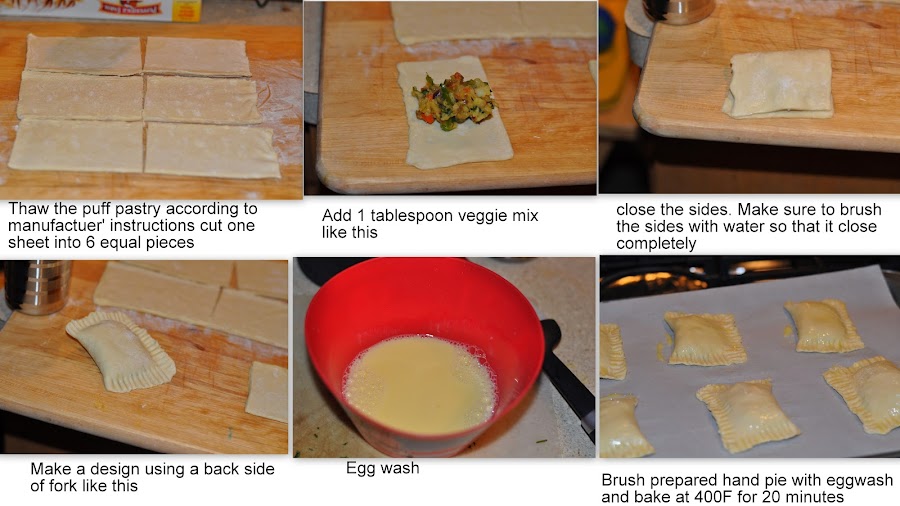 Thaw the puff pastry according to manufactuer' instructions cut one sheet into 6 equal pieces

Add 1 tablespoon veggie mix like this

close the sides. Make sure to brush the sides with water so that it close completely

Make a design using a back side of fork like this

Egg wash

Brush prepared hand pie with eggwash and bake at 400F for 20 minutes