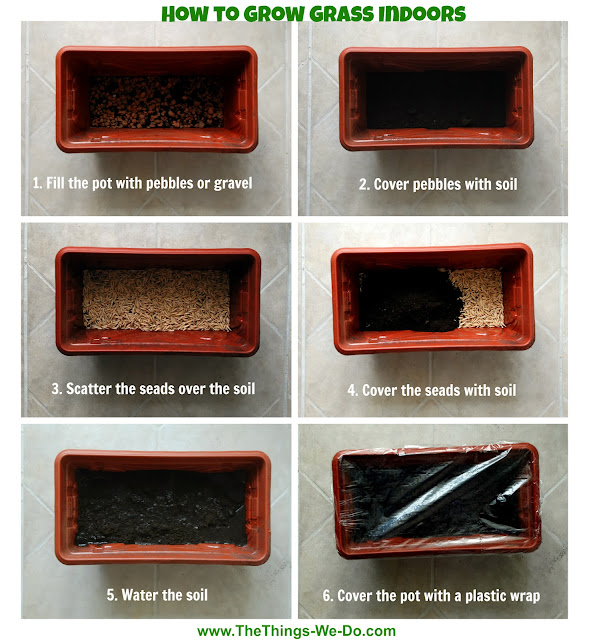 HOW TO GROW GRASS INDOORS

1. Fill the pot with pebbles or gravel

2. Cover pebbles with soil

3. Scatter the seads over the soil

4. Cover the seads with soil

5. Water the soil

6. Cover the pot with a plastic wrap

www.TheThings-We-Do.com