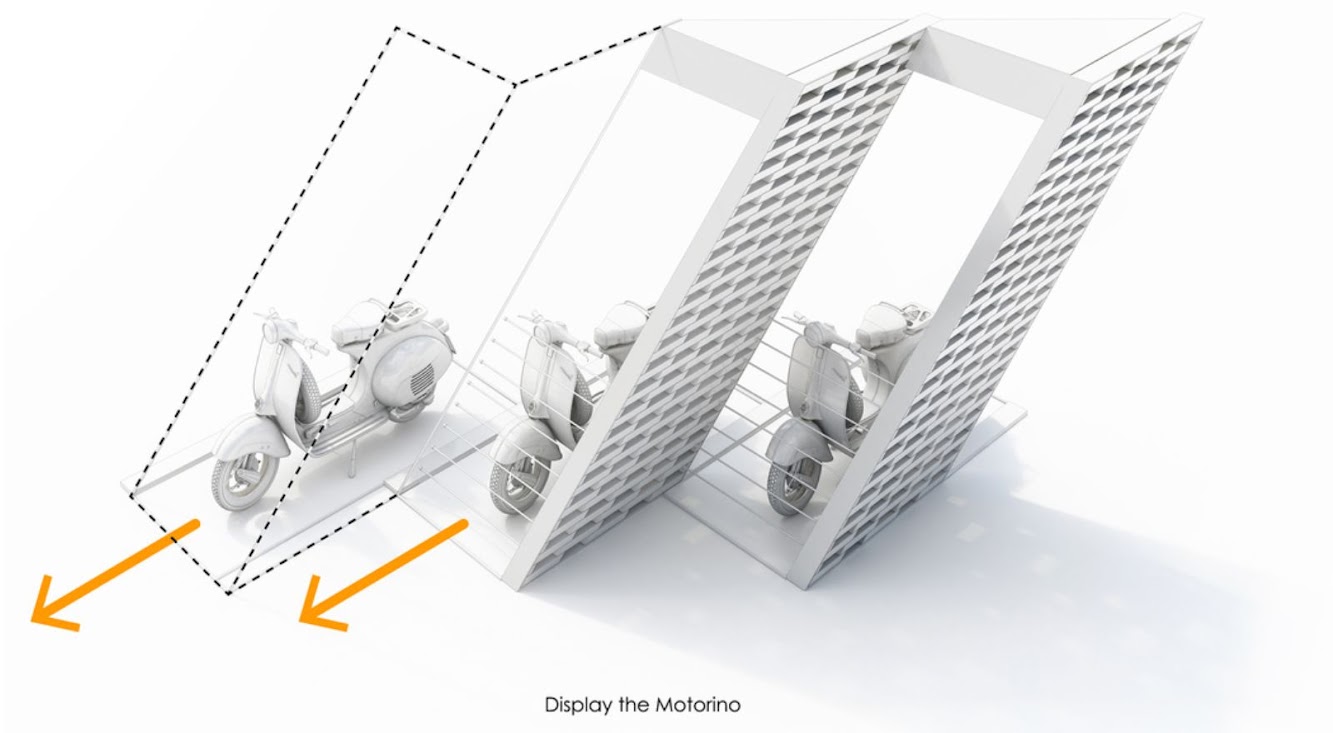 Display the Motorino