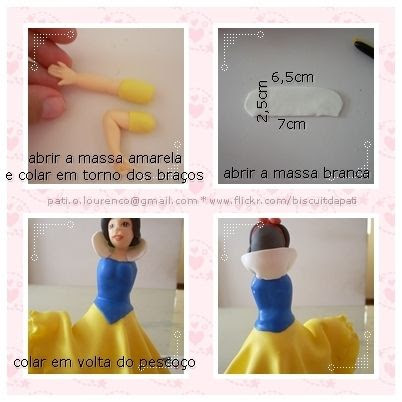 abrir a massa amarela
e colar em torno dos braços

6,5cm
2,5cm
7cm
abrir a massa branca

pati.o.lourenco@gmail.com * www.flickr.com/biscuitdapati

colar em volta do pescoço