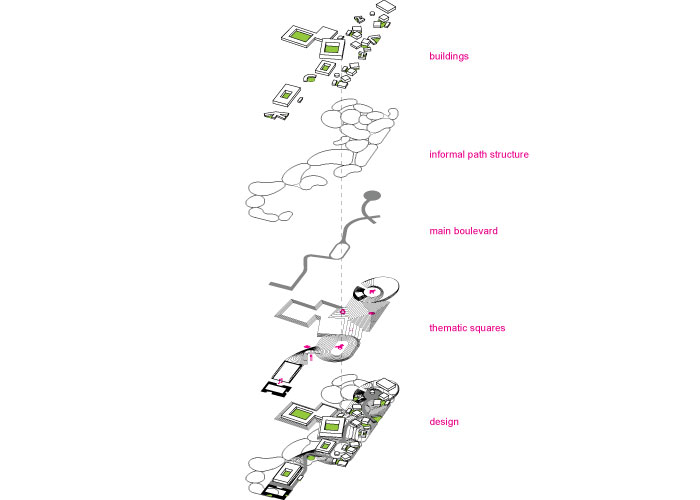 buildings

informal path structure

main boulevard

thematic squares

design