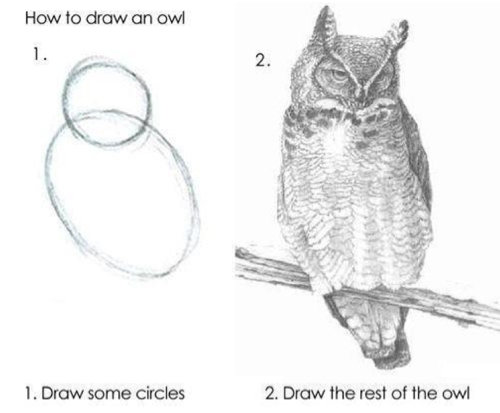 How to draw an owl

1.

2.

1. Draw some circles

2. Draw the rest of the owl