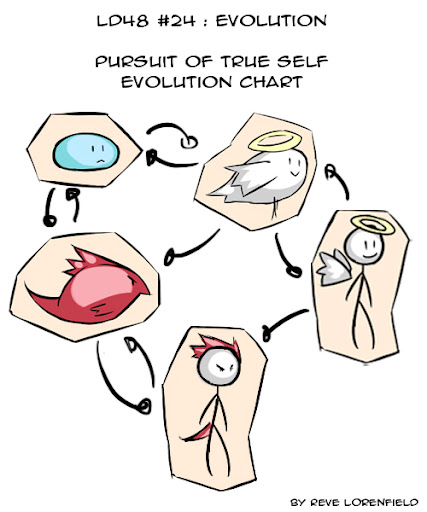 LD48 #24 : EVOLUTION

PURSUIT OF TRUE SELF
EVOLUTION CHART

BY REVE LORENFIELD