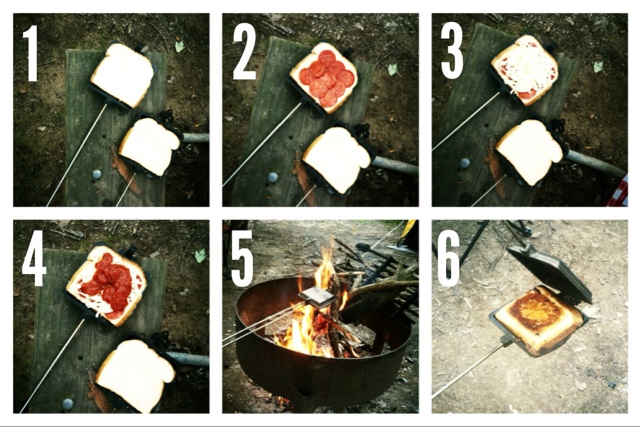 1

2

3

4

5

6