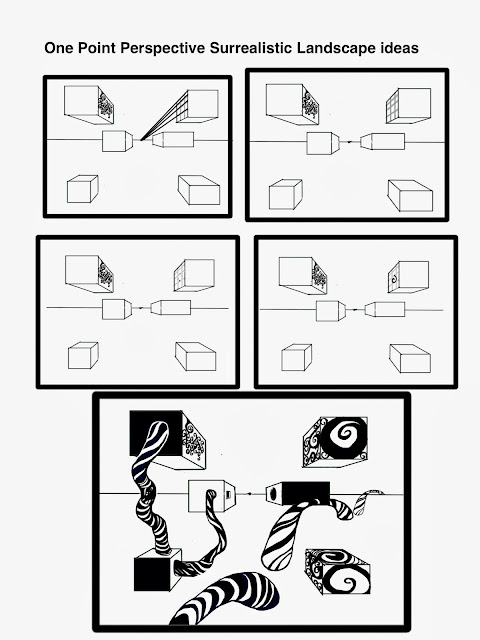 One Point Perspective Surrealistic Landscape ideas