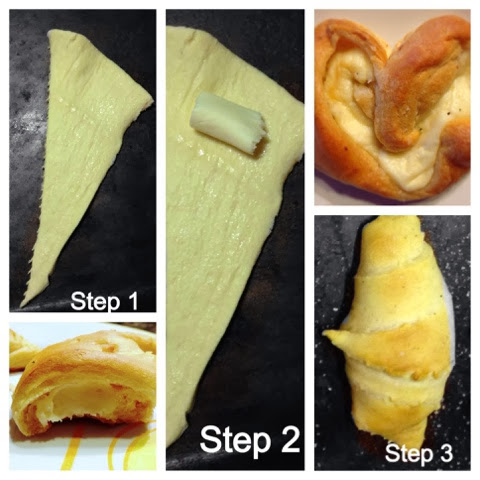 Step 1

Step 2

Step 3