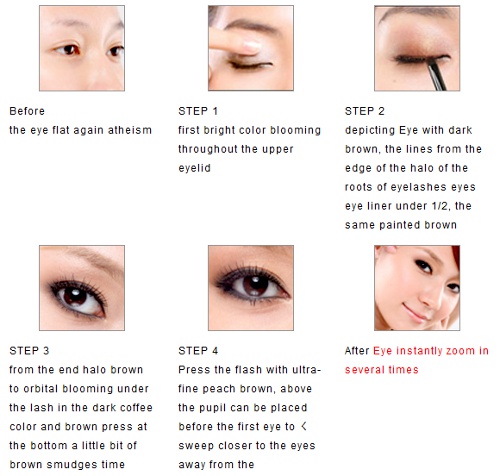 Before
the eye flat again atheism

STEP 1
first bright color blooming throughout the upper eyelid

STEP 2
depicting Eye with dark brown, the lines from the edge of the halo of the roots of eyelashes eyes eye liner under 1/2, the same painted brown

STEP 3
from the end halo brown to orbital blooming under the lash in the dark coffee color and brown press at the bottom a little bit of brown smudges time

STEP 4
Press the flash with ultra-fine peach brown, above the pupil can be placed before the first eye to < sweep closer to the eyes away from the

After Eye instantly zoom in several times