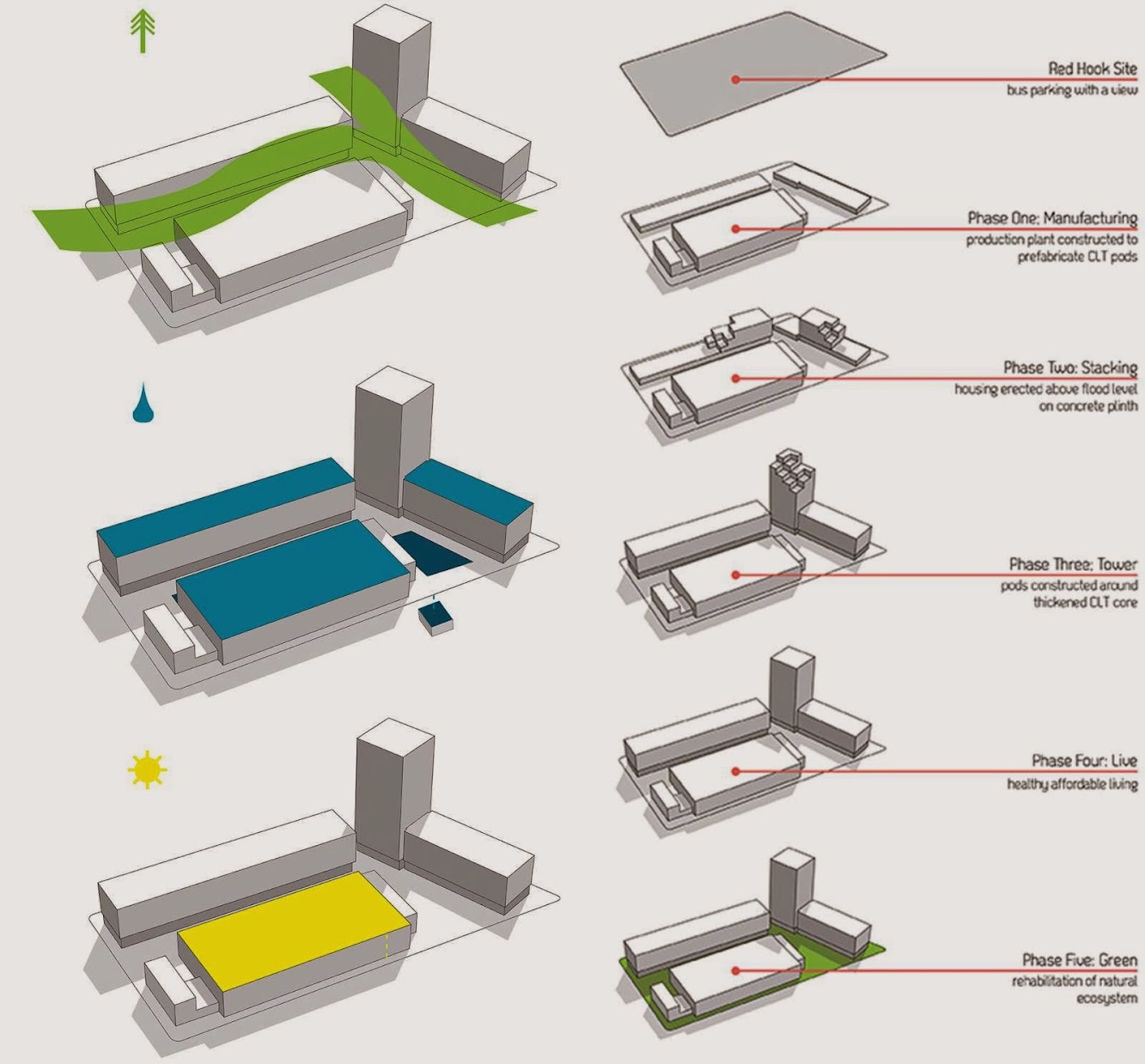 Red Hook Site
bus parking with a view

Phase One: Manufacturing
production plant constructed to prefabricate CLT pods

Phase Two: Stacking
housing erected above flood level on concrete plinth

Phase Three: Tower
pods constructed around thickened CLT core

Phase Four: Live
healthy affordable living

Phase Five: Green
rehabilitation of natural ecosystem