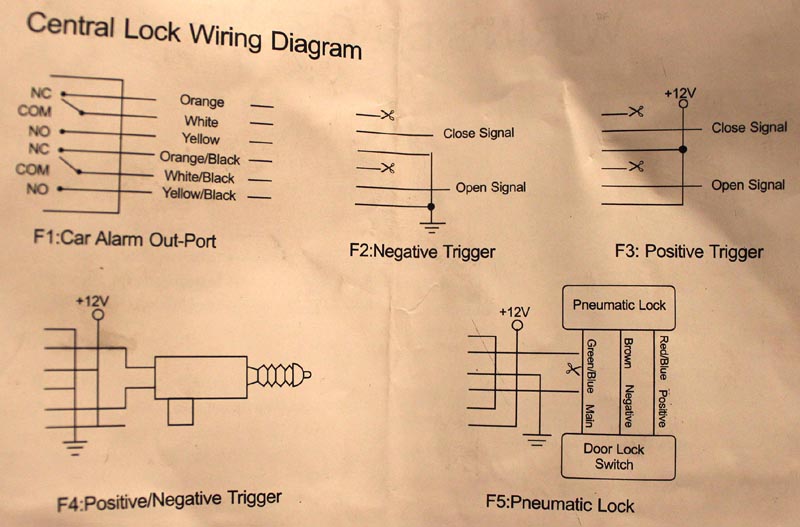 Central Lock Wiring Diagram

NC
COM
NO
NC
COM
NO

Orange
White
Yellow
Orange/Black
White/Black
Yellow/Black

F1:Car Alarm Out-Port

Close Signal
Open Signal

F2:Negative Trigger

+12V
Close Signal
Open Signal

F3: Positive Trigger

+12V

F4:Positive/Negative Trigger

+12V
Pneumatic Lock
Green/Blue Main
Brown Negative
Red/Blue Positive
Door Lock Switch

F5:Pneumatic Lock