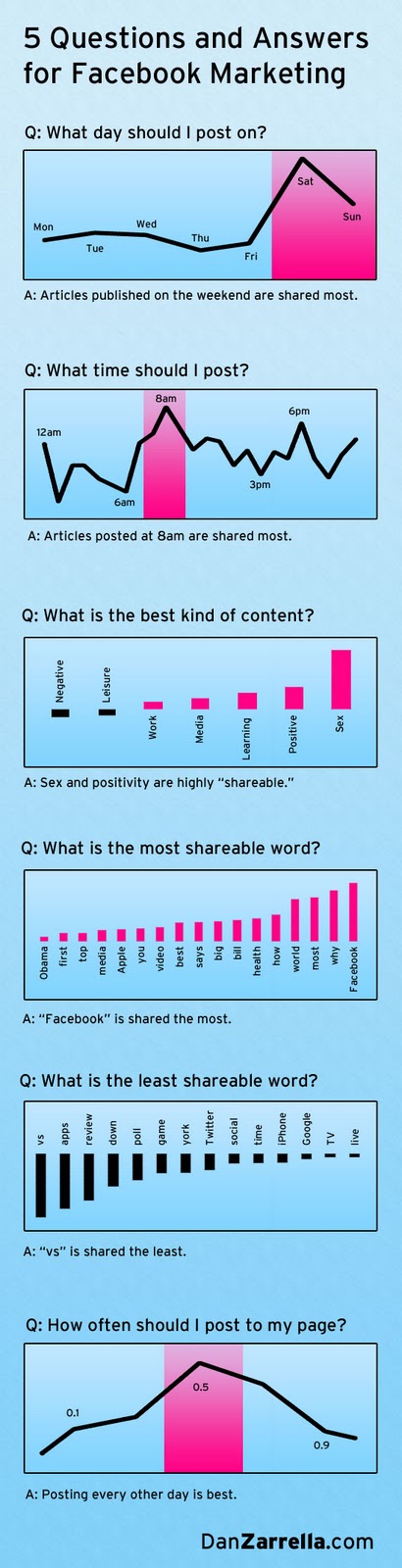 5 Questions and Answers for Facebook Marketing

Q: What day should I post on?

Mon
Tue
Wed
Thu
Fri
Sat
Sun

A: Articles published on the weekend are shared most.

Q: What time should I post?

12am
6am
8am
3pm
6pm

A: Articles posted at 8am are shared most.

Q: What is the best kind of content?

Negative
Leisure
Work
Media
Learning
Positive
Sex

A: Sex and positivity are highly "shareable."

Q: What is the most shareable word?

Obama
first
top
media
Apple
you
video
best
says
big
bill
health
how
world
most
why
Facebook

A: "Facebook" is shared the most.

Q: What is the least shareable word?

vs
apps
review
down
poll
game
york
Twitter
social
time
iPhone
Google
TV
live

A: "vs" is shared the least.

Q: How often should I post to my page?

0.1
0.5
0.9

A: Posting every other day is best.

DanZarrella.com