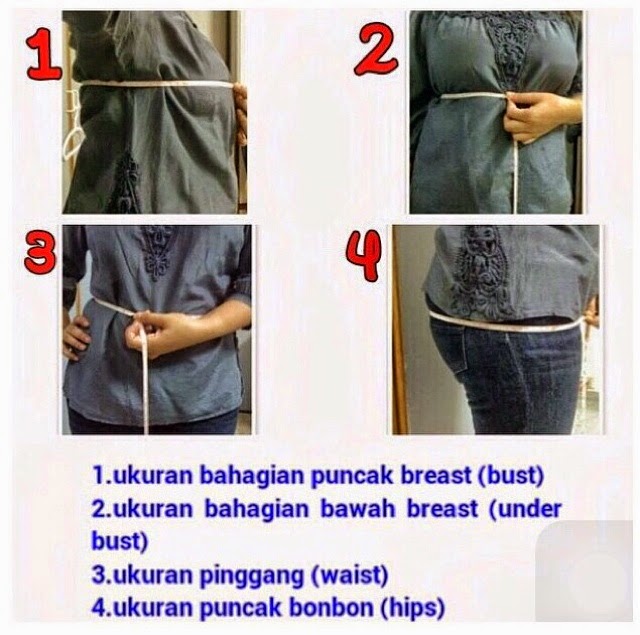 1

2

3

4

1.ukuran bahagian puncak breast (bust)
2.ukuran bahagian bawah breast (under bust)
3.ukuran pinggang (waist)
4.ukuran puncak bonbon (hips)