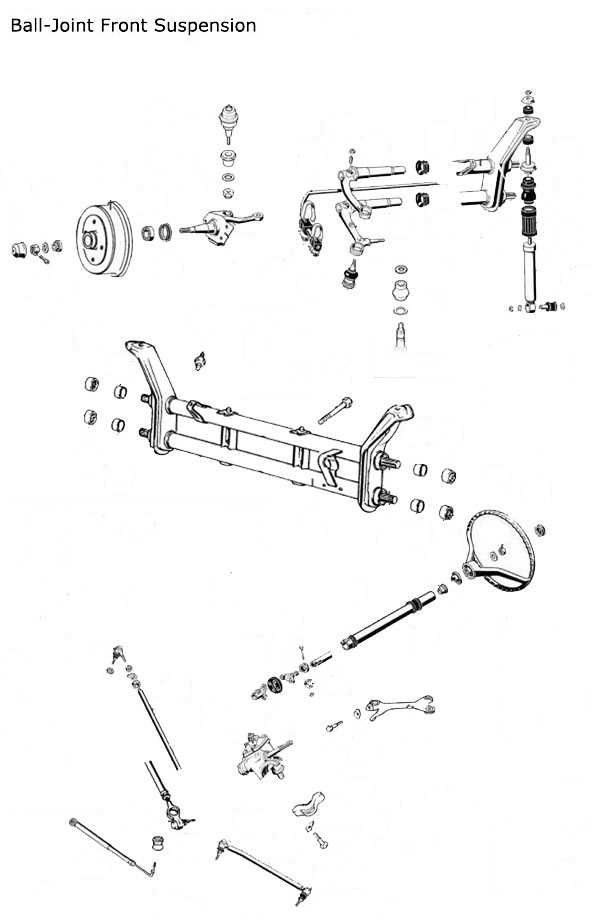 Ball-Joint Front Suspension