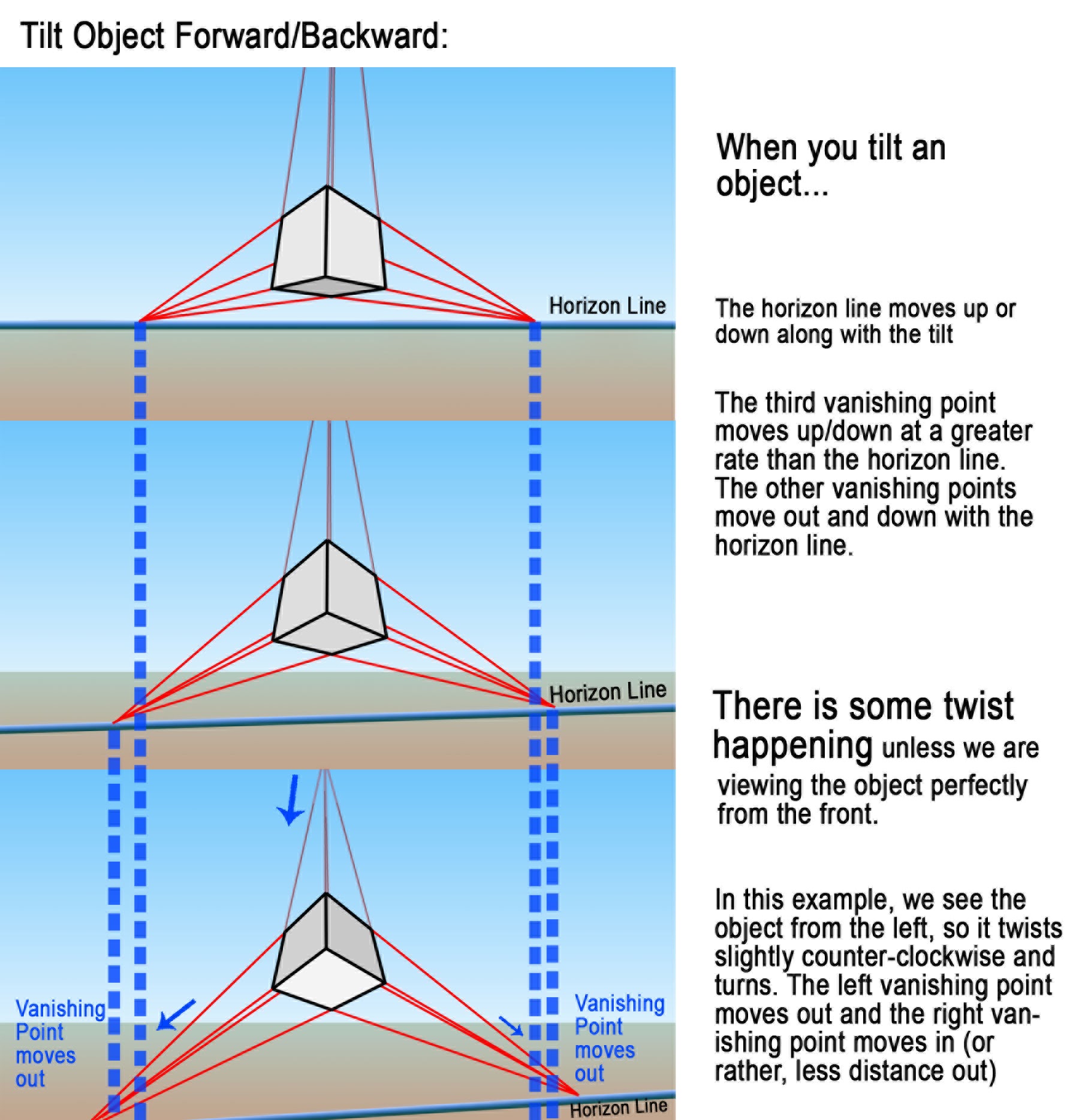 Tilt Object Forward/Backward:

Horizon Line

Horizon Line

Vanishing Point moves out

Vanishing Point moves out

Horizon Line

When you tilt an object...

The horizon line moves up or down along with the tilt

The third vanishing point moves up/down at a greater rate than the horizon line. The other vanishing points move out and down with the horizon line.

There is some twist happening unless we are viewing the object perfectly from the front.

In this example, we see the object from the left, so it twists slightly counter-clockwise and turns. The left vanishing point moves out and the right vanishing point moves in (or rather, less distance out)