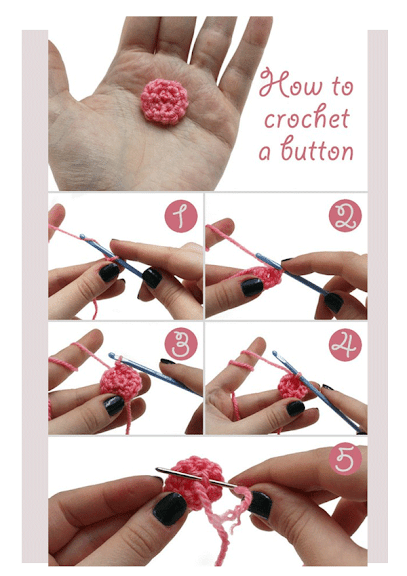 How to crochet a button

1

2

3

4

5