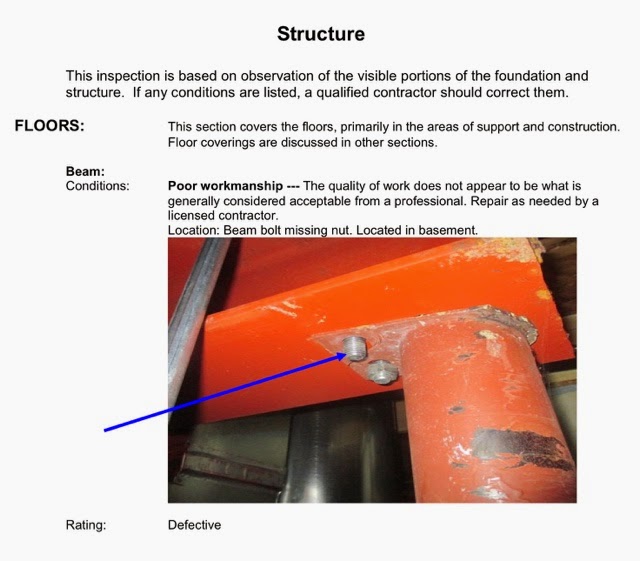 Structure

This inspection is based on observation of the visible portions of the foundation and structure. If any conditions are listed, a qualified contractor should correct them.

FLOORS: This section covers the floors, primarily in the areas of support and construction. Floor coverings are discussed in other sections.

Beam:
Conditions: Poor workmanship --- The quality of work does not appear to be what is generally considered acceptable from a professional. Repair as needed by a licensed contractor.
Location: Beam bolt missing nut. Located in basement.

Rating: Defective