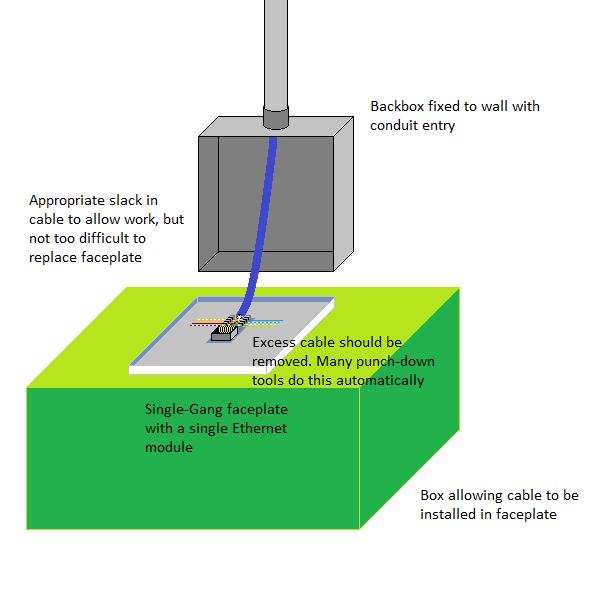 Backbox fixed to wall with conduit entry

Appropriate slack in cable to allow work, but not too difficult to replace faceplate

Excess cable should be removed. Many punch-down tools do this automatically

Single-Gang faceplate with a single Ethernet module

Box allowing cable to be installed in faceplate