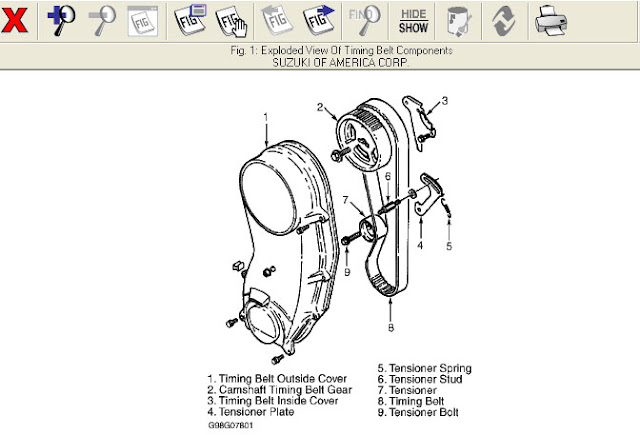 FIG FIG FIG FIG FIG FIND HIDE SHOW

Fig. 1: Exploded View Of Timing Belt Components
SUZUKI OF AMERICA CORP.

1
2
3
6
7
4
5
9
8

1. Timing Belt Outside Cover
2. Camshaft Timing Belt Gear
3. Timing Belt Inside Cover
4. Tensioner Plate

5. Tensioner Spring
6. Tensioner Stud
7. Tensioner
8. Timing Belt
9. Tensioner Bolt

G98G07801