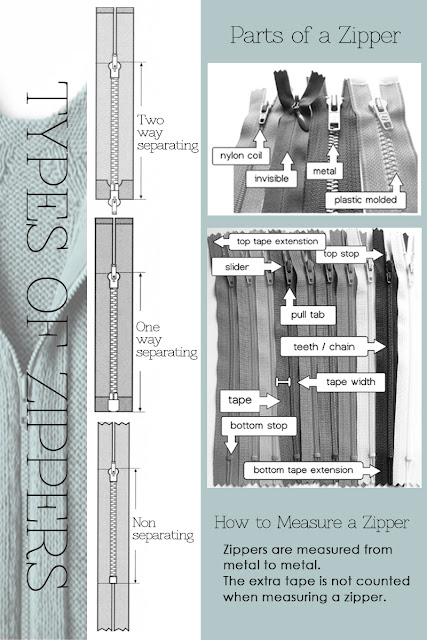 TYPES OF ZIPPERS

Two way separating

One way separating

Non separating

Parts of a Zipper

nylon coil

invisible

metal

plastic molded

top tape extenstion

top stop

slider

pull tab

teeth / chain

tape width

tape

bottom stop

bottom tape extension

How to Measure a Zipper

Zippers are measured from metal to metal.
The extra tape is not counted when measuring a zipper.