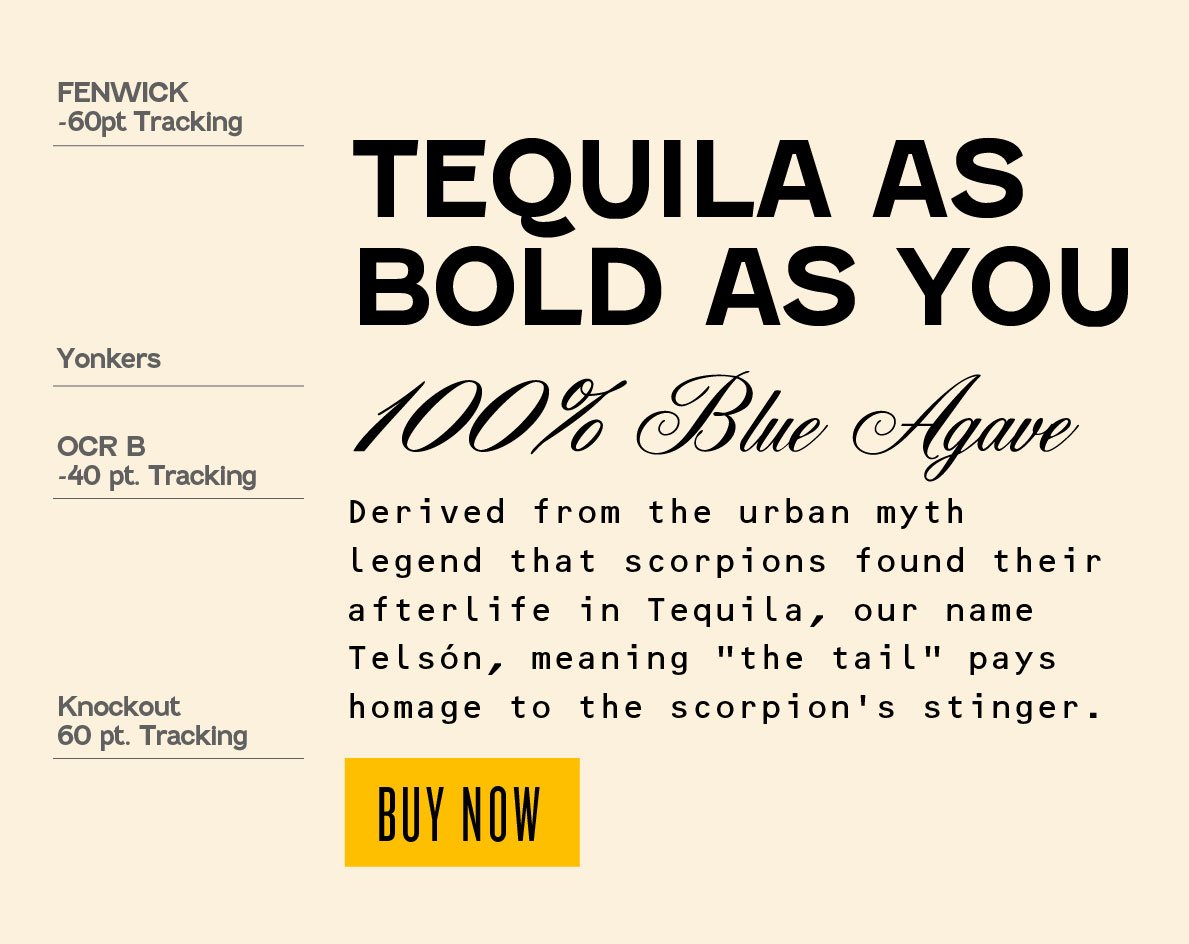 FENWICK
-60pt Tracking

Yonkers

OCR B
-40 pt. Tracking

Knockout
60 pt. Tracking

TEQUILA AS BOLD AS YOU

100% Blue Agave

Derived from the urban myth legend that scorpions found their afterlife in Tequila, our name Telsón, meaning "the tail" pays homage to the scorpion's stinger.

BUY NOW