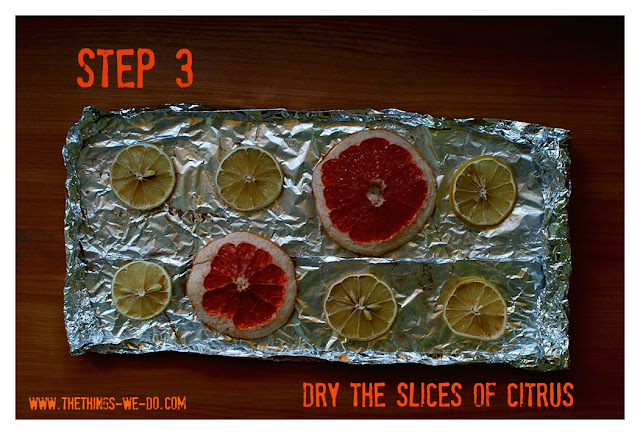 STEP 3

WWW.THETHINGS-WE-DO.COM

DRY THE SLICES OF CITRUS