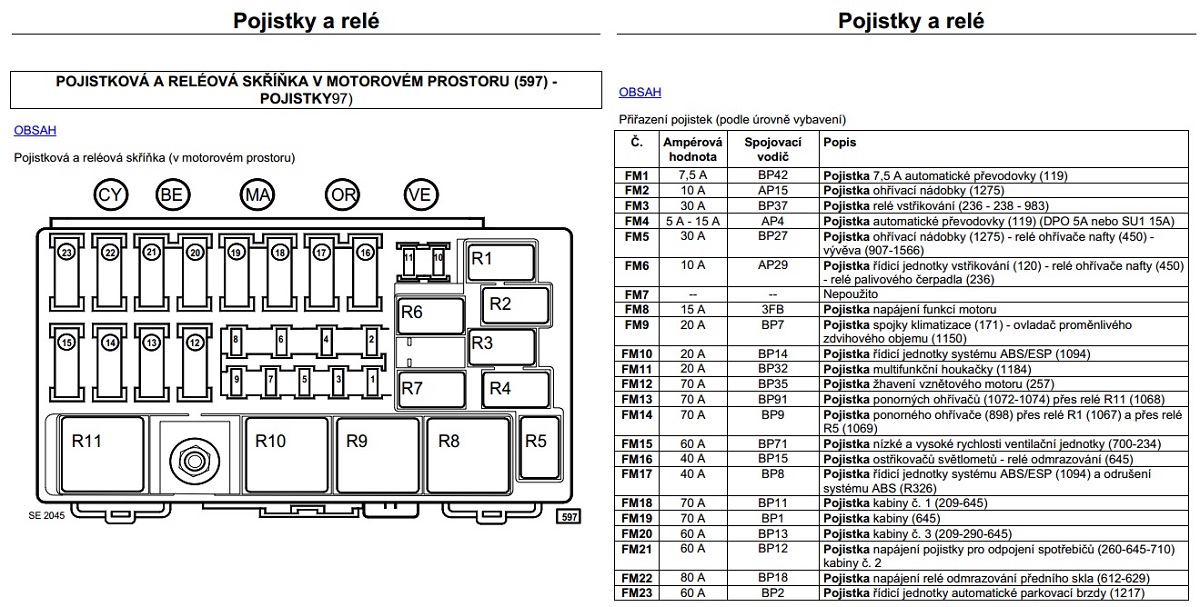 Pojistky a relé

POJISTKOVÁ A RELÉOVÁ SKŘÍŇKA V MOTOROVÉM PROSTORU (597) - POJISTKY97)

OBSAH

Pojistková a reléová skříňka (v motorovém prostoru)

CY BE MA OR VE

23 22 21 20 19 18 17 16

11 10

R1 R2 R6 R3 R7 R4

15 14 13 12

8 6 4 2
9 7 5 3 1

R11 R10 R9 R8 R5

SE 2045

597

Pojistky a relé

OBSAH

Přiřazení pojistek (podle úrovně vybavení)

| Č. | Ampérová hodnota | Spojovací vodič | Popis |
|---|---|---|---|
| FM1 | 7,5 A | BP42 | Pojistka 7,5 A automatické převodovky (119) |
| FM2 | 10 A | AP15 | Pojistka ohřívací nádobky (1275) |
| FM3 | 30 A | BP37 | Pojistka relé vstřikování (236 - 238 - 983) |
| FM4 | 5 A - 15 A | AP4 | Pojistka automatické převodovky (119) (DPO 5A nebo SU1 15A) |
| FM5 | 30 A | BP27 | Pojistka ohřívací nádobky (1275) - relé ohřívače nafty (450) - vývěva (907-1566) |
| FM6 | 10 A | AP29 | Pojistka řídicí jednotky vstřikování (120) - relé ohřívače nafty (450) - relé palivového čerpadla (236) |
| FM7 | -- | -- | Nepoužito |
| FM8 | 15 A | 3FB | Pojistka napájení funkcí motoru |
| FM9 | 20 A | BP7 | Pojistka spojky klimatizace (171) - ovladač proměnlivého zdvihového objemu (1150) |
| FM10 | 20 A | BP14 | Pojistka řídicí jednotky systému ABS/ESP (1094) |
| FM11 | 20 A | BP32 | Pojistka multifunkční houkačky (1184) |
| FM12 | 70 A | BP35 | Pojistka žhavení vznětového motoru (257) |
| FM13 | 70 A | BP91 | Pojistka ponorných ohřívačů (1072-1074) přes relé R11 (1068) |
| FM14 | 70 A | BP9 | Pojistka ponorného ohřívače (898) přes relé R1 (1067) a přes relé R5 (1069) |
| FM15 | 60 A | BP71 | Pojistka nízké a vysoké rychlosti ventilační jednotky (700-234) |
| FM16 | 40 A | BP15 | Pojistka ostřikovačů světlometů - relé odmrazování (645) |
| FM17 | 40 A | BP8 | Pojistka řídicí jednotky systému ABS/ESP (1094) a odrušení systému ABS (R326) |
| FM18 | 70 A | BP11 | Pojistka kabiny č. 1 (209-645) |
| FM19 | 70 A | BP1 | Pojistka kabiny (645) |
| FM20 | 60 A | BP13 | Pojistka kabiny č. 3 (209-290-645) |
| FM21 | 60 A | BP12 | Pojistka napájení pojistky pro odpojení spotřebičů (260-645-710) kabiny č. 2 |
| FM22 | 80 A | BP18 | Pojistka napájení relé odmrazování předního skla (612-629) |
| FM23 | 60 A | BP2 | Pojistka řídicí jednotky automatické parkovací brzdy (1217) |