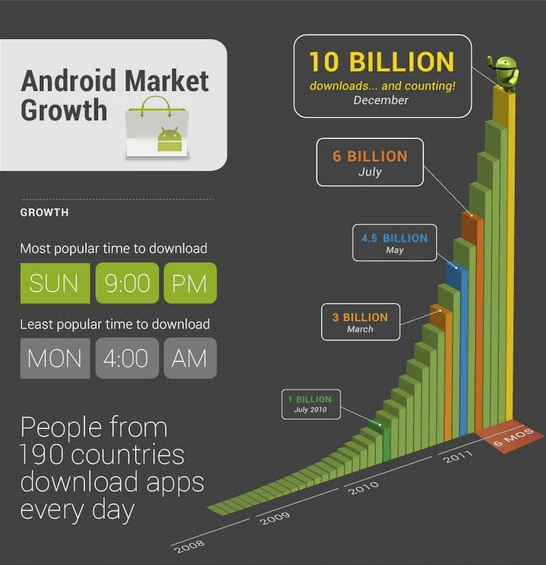 Android Market Growth

GROWTH

Most popular time to download

SUN 9:00 PM

Least popular time to download

MON 4:00 AM

People from 190 countries download apps every day

10 BILLION
downloads... and counting!
December

6 BILLION
July

4.5 BILLION
May

3 BILLION
March

1 BILLION
July 2010

2008
2009
2010
2011
6 MOS