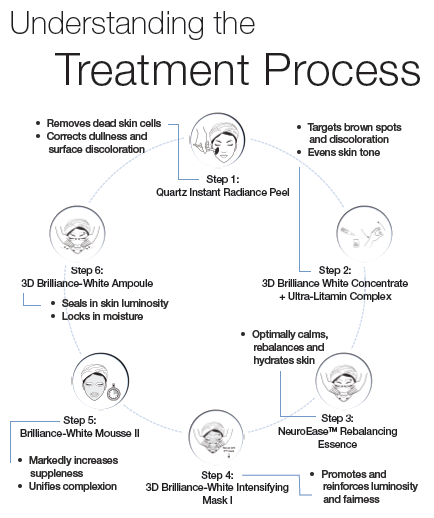 Understanding the
Treatment Process

• Removes dead skin cells
• Corrects dullness and surface discoloration

Step 1:
Quartz Instant Radiance Peel

• Targets brown spots and discoloration
• Evens skin tone

Step 2:
3D Brilliance White Concentrate + Ultra-Litamin Complex

• Optimally calms, rebalances and hydrates skin

Step 3:
NeuroEase™ Rebalancing Essence

Step 4:
3D Brilliance-White Intensifying Mask I

• Promotes and reinforces luminosity and fairness

Step 5:
Brilliance-White Mousse II

• Markedly increases suppleness
• Unifies complexion

Step 6:
3D Brilliance-White Ampoule

• Seals in skin luminosity
• Locks in moisture