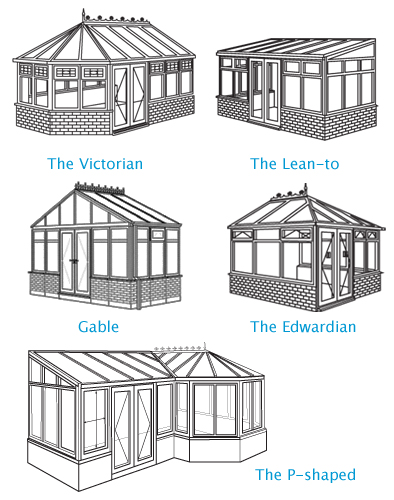 The Victorian

The Lean-to

Gable

The Edwardian

The P-shaped