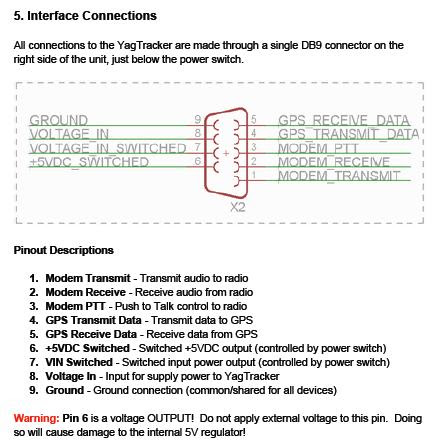 5. Interface Connections

All connections to the YagTracker are made through a single DB9 connector on the right side of the unit, just below the power switch.

GROUND 9
VOLTAGE_IN 8
VOLTAGE_IN_SWITCHED 7
+5VDC_SWITCHED 6
5 GPS_RECEIVE_DATA
4 GPS_TRANSMIT_DATA
3 MODEM_PTT
2 MODEM_RECEIVE
1 MODEM_TRANSMIT
X2

Pinout Descriptions

1. Modem Transmit - Transmit audio to radio
2. Modem Receive - Receive audio from radio
3. Modem PTT - Push to Talk control to radio
4. GPS Transmit Data - Transmit data to GPS
5. GPS Receive Data - Receive data from GPS
6. +5VDC Switched - Switched +5VDC output (controlled by power switch)
7. VIN Switched - Switched input power output (controlled by power switch)
8. Voltage In - Input for supply power to YagTracker
9. Ground - Ground connection (common/shared for all devices)

Warning: Pin 6 is a voltage OUTPUT! Do not apply external voltage to this pin. Doing so will cause damage to the internal 5V regulator!