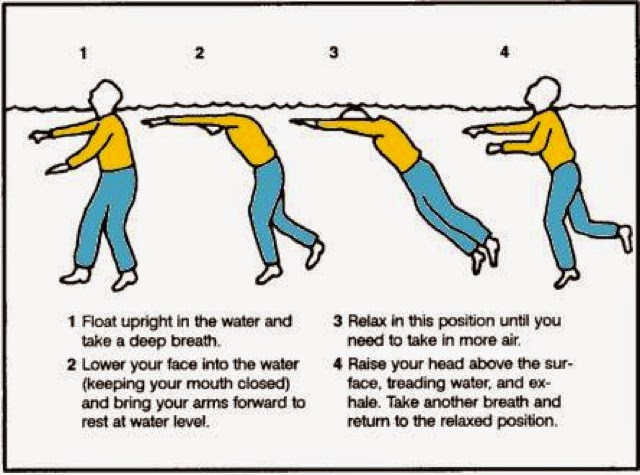 1 2 3 4

1 Float upright in the water and take a deep breath.

2 Lower your face into the water (keeping your mouth closed) and bring your arms forward to rest at water level.

3 Relax in this position until you need to take in more air.

4 Raise your head above the surface, treading water, and exhale. Take another breath and return to the relaxed position.