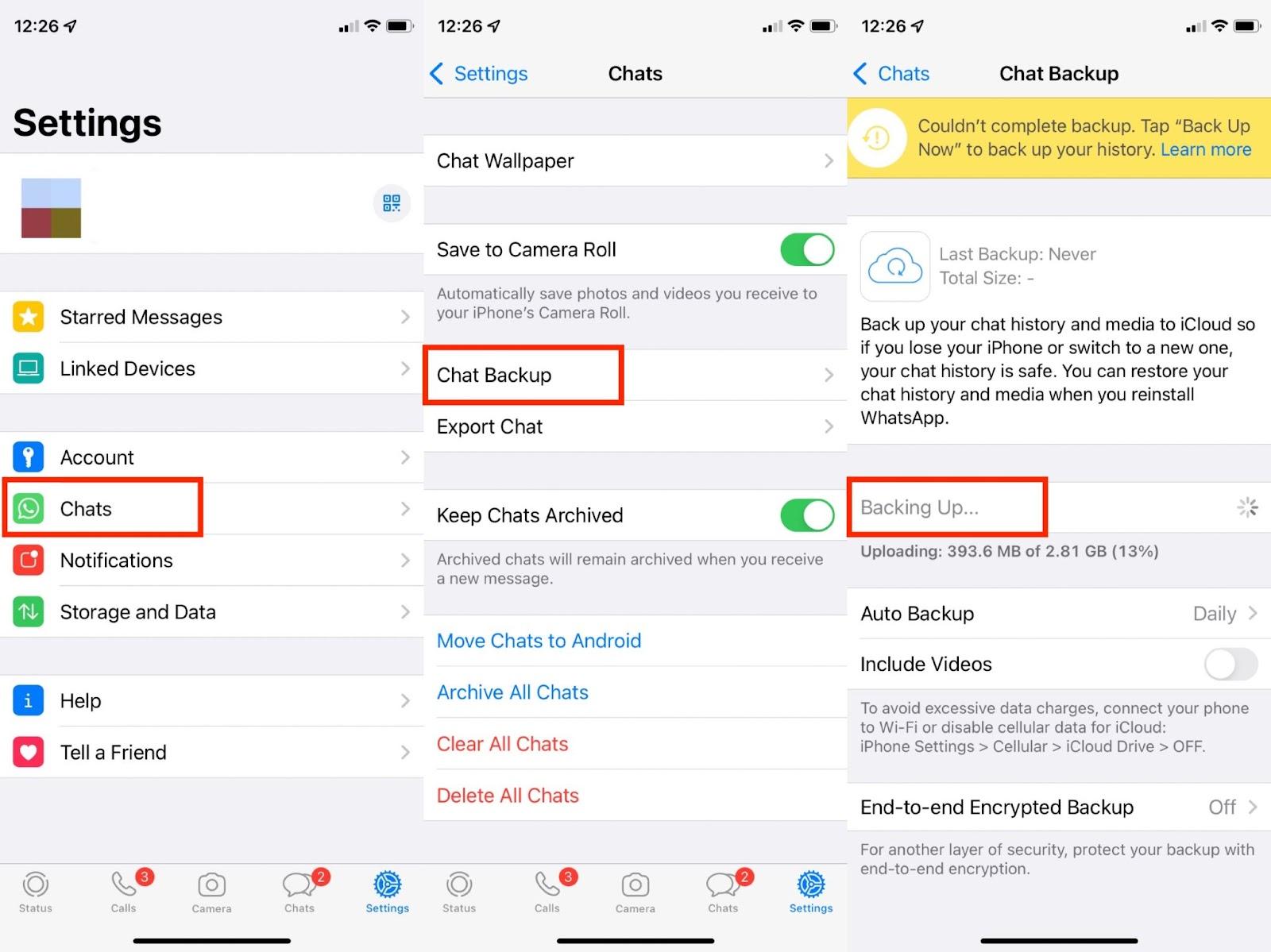 12:26

Settings

Starred Messages

Linked Devices

Account

Chats

Notifications

Storage and Data

Help

Tell a Friend

Status 3 Calls Camera 2 Chats Settings

12:26

Settings Chats

Chat Wallpaper

Save to Camera Roll

Automatically save photos and videos you receive to your iPhone's Camera Roll.

Chat Backup

Export Chat

Keep Chats Archived

Archived chats will remain archived when you receive a new message.

Move Chats to Android

Archive All Chats

Clear All Chats

Delete All Chats

Status 3 Calls Camera 2 Chats Settings

12:26

Chats Chat Backup

Couldn't complete backup. Tap "Back Up Now" to back up your history. Learn more

Last Backup: Never
Total Size: -

Back up your chat history and media to iCloud so if you lose your iPhone or switch to a new one, your chat history is safe. You can restore your chat history and media when you reinstall WhatsApp.

Backing Up...

Uploading: 393.6 MB of 2.81 GB (13%)

Auto Backup Daily

Include Videos

To avoid excessive data charges, connect your phone to Wi-Fi or disable cellular data for iCloud: iPhone Settings > Cellular > iCloud Drive > OFF.

End-to-end Encrypted Backup Off

For another layer of security, protect your backup with end-to-end encryption.