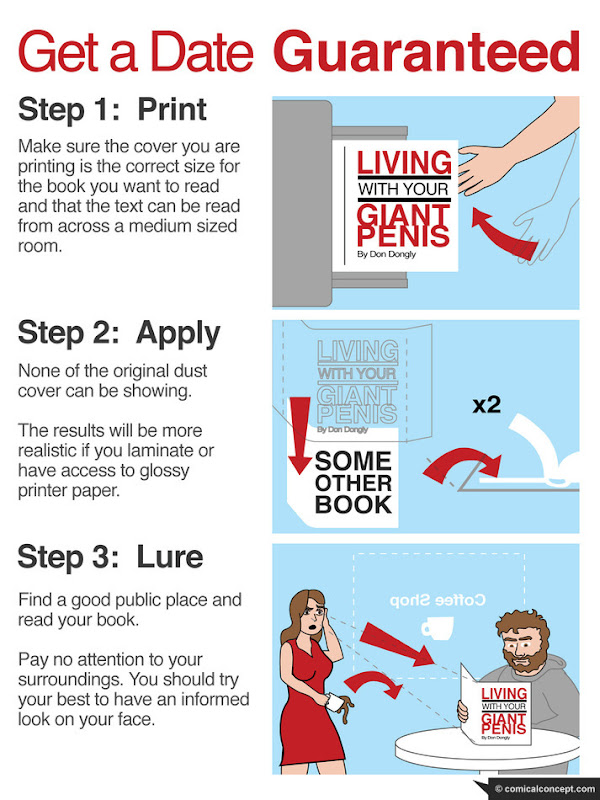 Get a Date Guaranteed

Step 1: Print

Make sure the cover you are printing is the correct size for the book you want to read and that the text can be read from across a medium sized room.

LIVING WITH YOUR GIANT PENIS
By Don Dongly

Step 2: Apply

None of the original dust cover can be showing.

The results will be more realistic if you laminate or have access to glossy printer paper.

LIVING WITH YOUR GIANT PENIS
By Don Dongly

SOME OTHER BOOK

x2

Step 3: Lure

Find a good public place and read your book.

Pay no attention to your surroundings. You should try your best to have an informed look on your face.

Coffee Shop

LIVING WITH YOUR GIANT PENIS
By Don Dongly

© comicalconcept.com