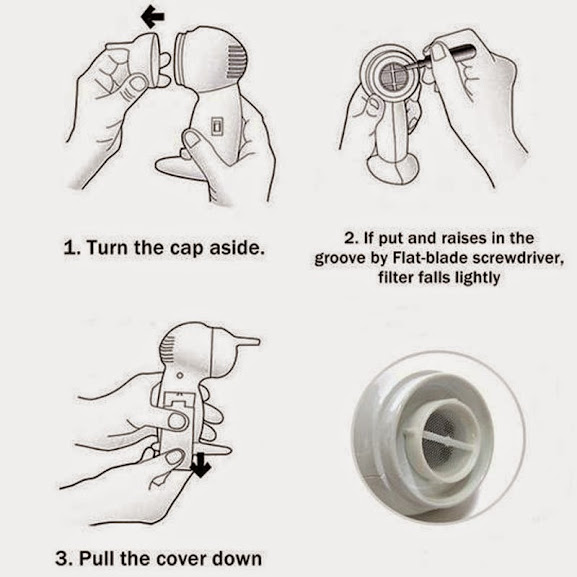 1. Turn the cap aside.

2. If put and raises in the groove by Flat-blade screwdriver, filter falls lightly

3. Pull the cover down