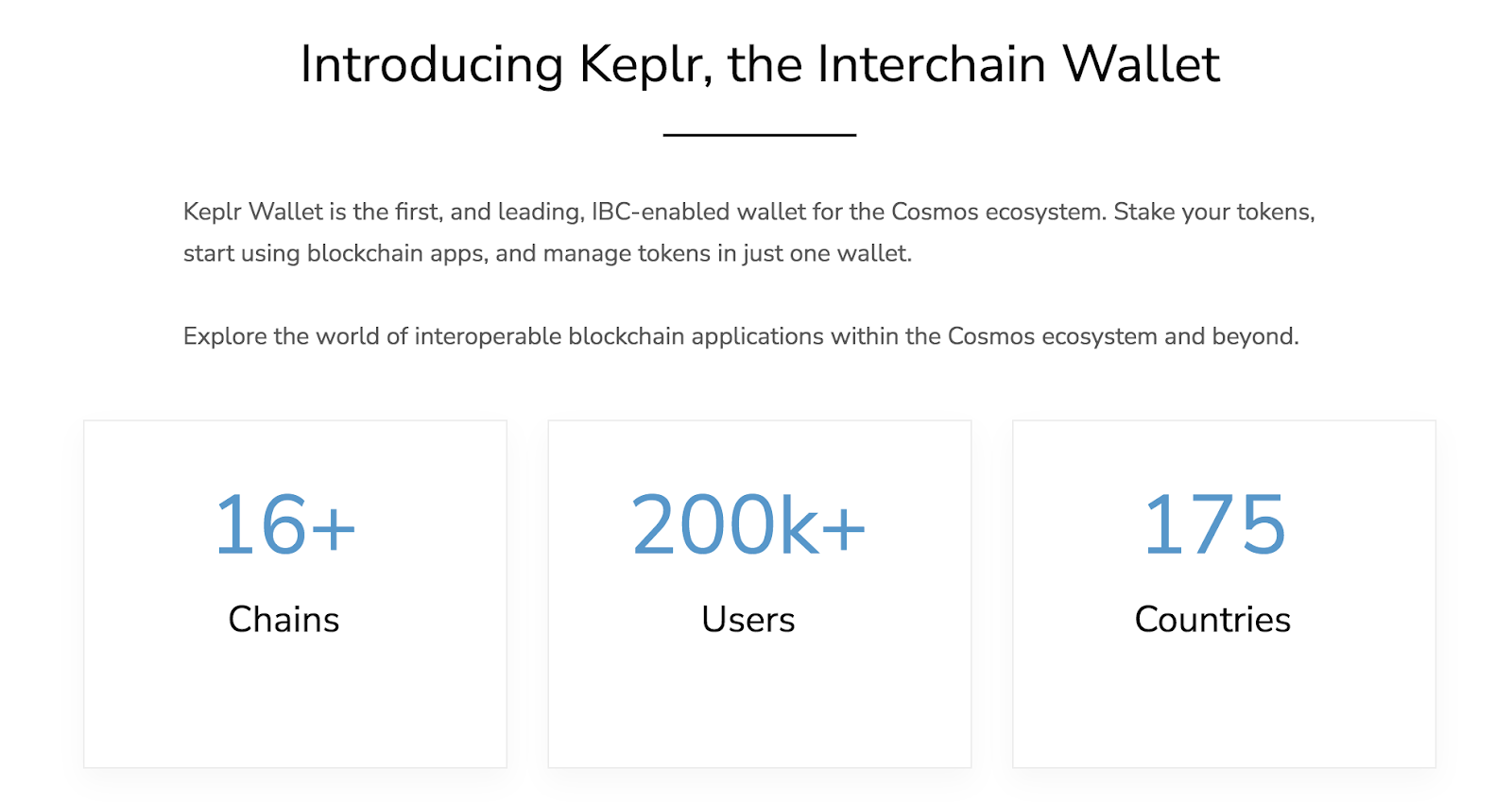 Introducing Keplr, the Interchain Wallet

Keplr Wallet is the first, and leading, IBC-enabled wallet for the Cosmos ecosystem. Stake your tokens, start using blockchain apps, and manage tokens in just one wallet.

Explore the world of interoperable blockchain applications within the Cosmos ecosystem and beyond.

16+

Chains

200k+

Users

175

Countries