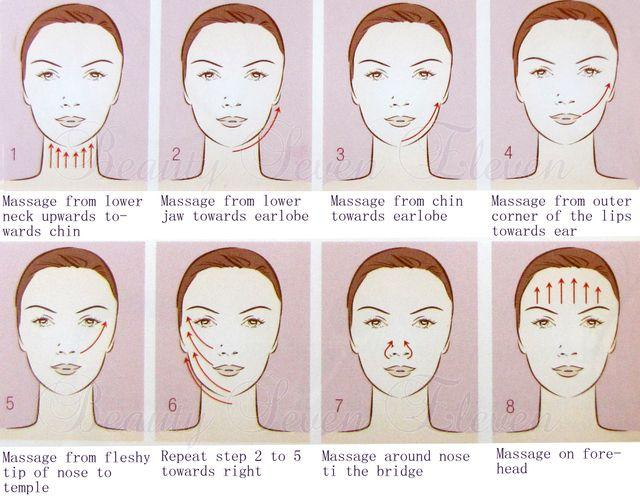 1
Massage from lower neck upwards towards chin

2
Massage from lower jaw towards earlobe

3
Massage from chin towards earlobe

4
Massage from outer corner of the lips towards ear

Beauty Seven Eleven

5
Massage from fleshy tip of nose to temple

6
Repeat step 2 to 5 towards right

7
Massage around nose ti the bridge

8
Massage on forehead

Beauty Seven Eleven