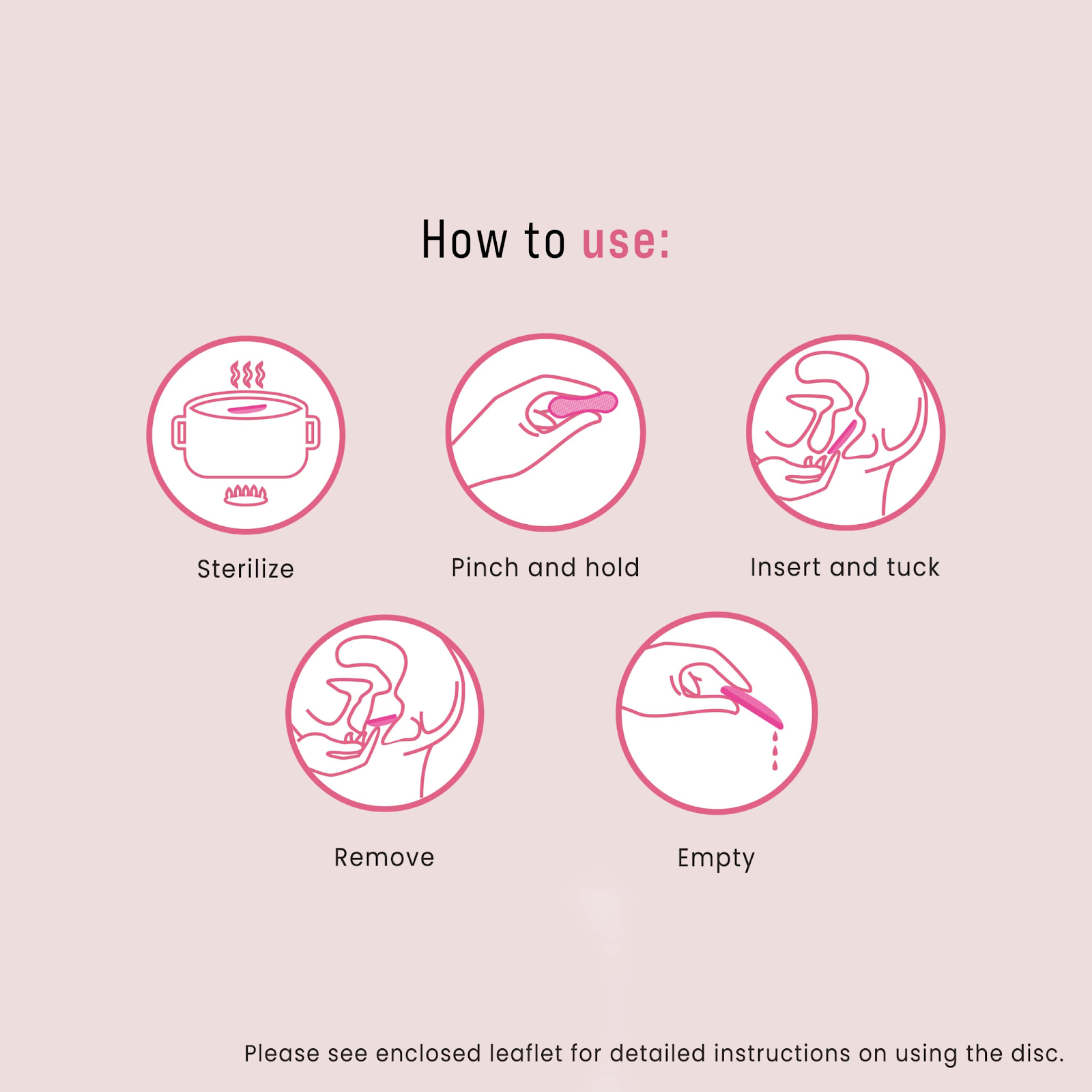 How to use:

Sterilize

Pinch and hold

Insert and tuck

Remove

Empty

Please see enclosed leaflet for detailed instructions on using the disc.