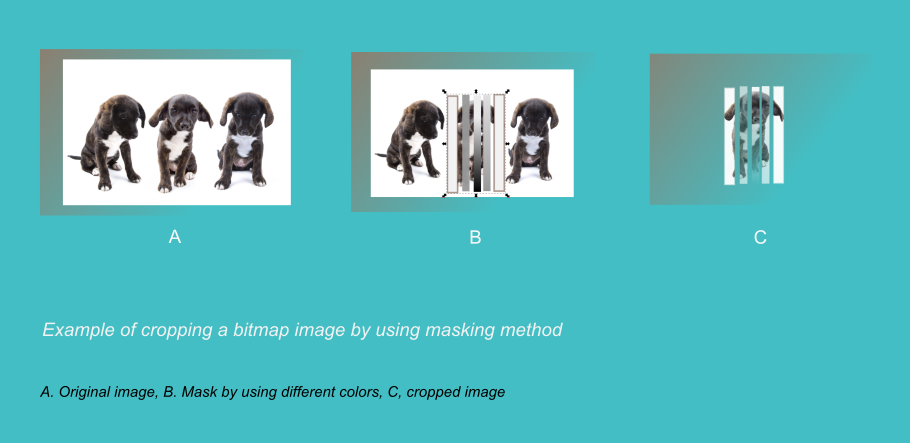 A

B

C

Example of cropping a bitmap image by using masking method

A. Original image, B. Mask by using different colors, C, cropped image