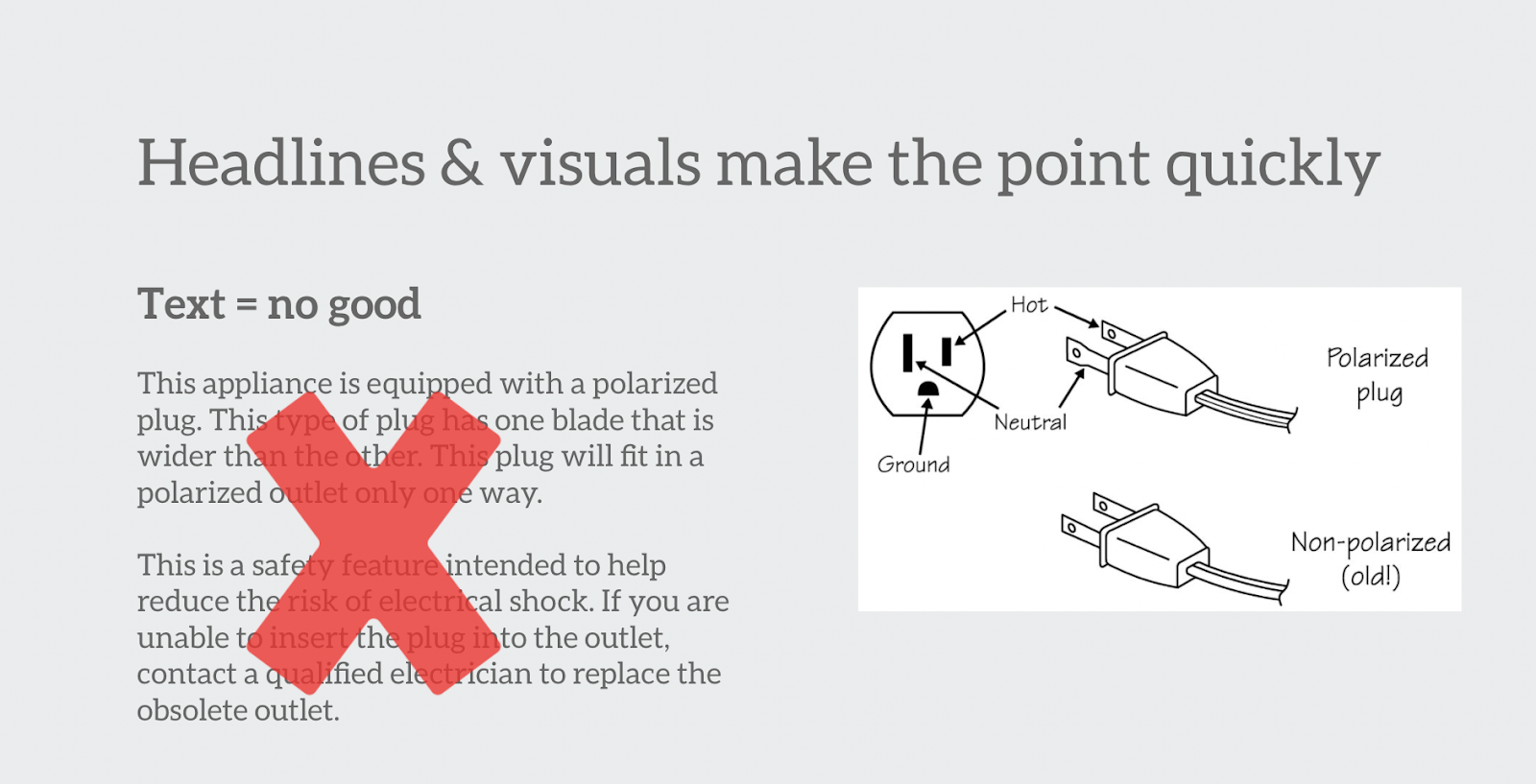 Headlines & visuals make the point quickly

Text = no good

This appliance is equipped with a polarized plug. This type of plug has one blade that is wider than the other. This plug will fit in a polarized outlet only one way.

This is a safety feature intended to help reduce the risk of electrical shock. If you are unable to insert the plug into the outlet, contact a qualified electrician to replace the obsolete outlet.

Hot

Neutral

Ground

Polarized plug

Non-polarized (old!)