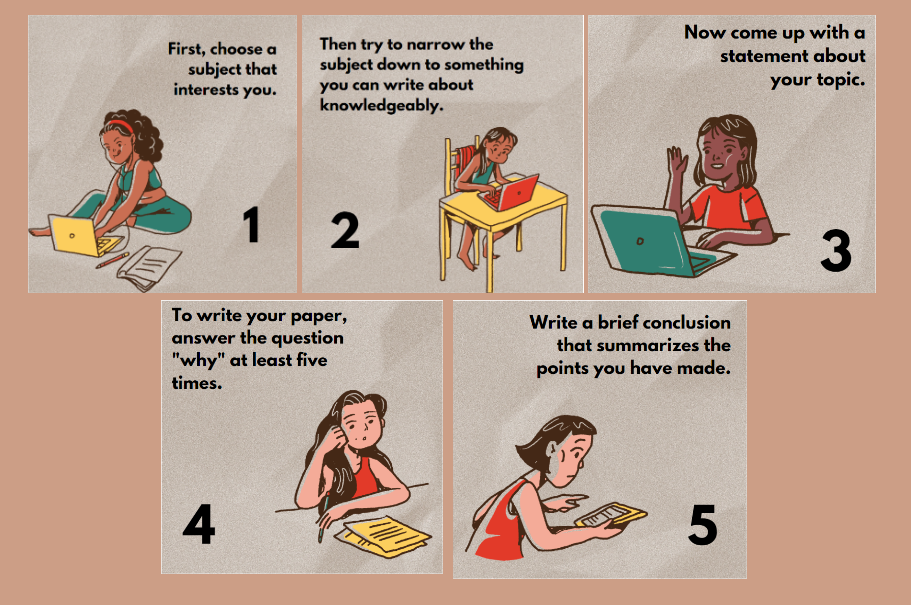 First, choose a subject that interests you.

1

Then try to narrow the subject down to something you can write about knowledgeably.

2

Now come up with a statement about your topic.

3

To write your paper, answer the question "why" at least five times.

4

Write a brief conclusion that summarizes the points you have made.

5