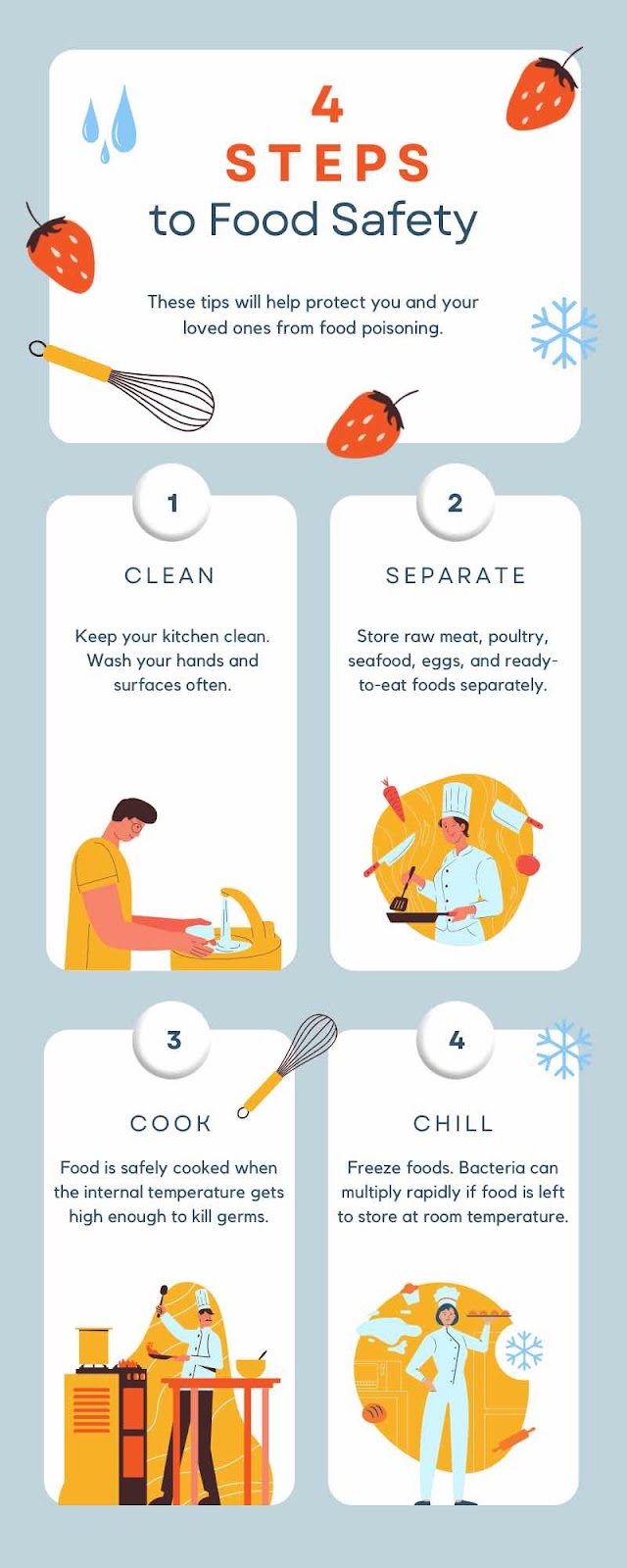 4
STEPS
to Food Safety

These tips will help protect you and your loved ones from food poisoning.

1

CLEAN

Keep your kitchen clean. Wash your hands and surfaces often.

2

SEPARATE

Store raw meat, poultry, seafood, eggs, and ready-to-eat foods separately.

3

COOK

Food is safely cooked when the internal temperature gets high enough to kill germs.

4

CHILL

Freeze foods. Bacteria can multiply rapidly if food is left to store at room temperature.