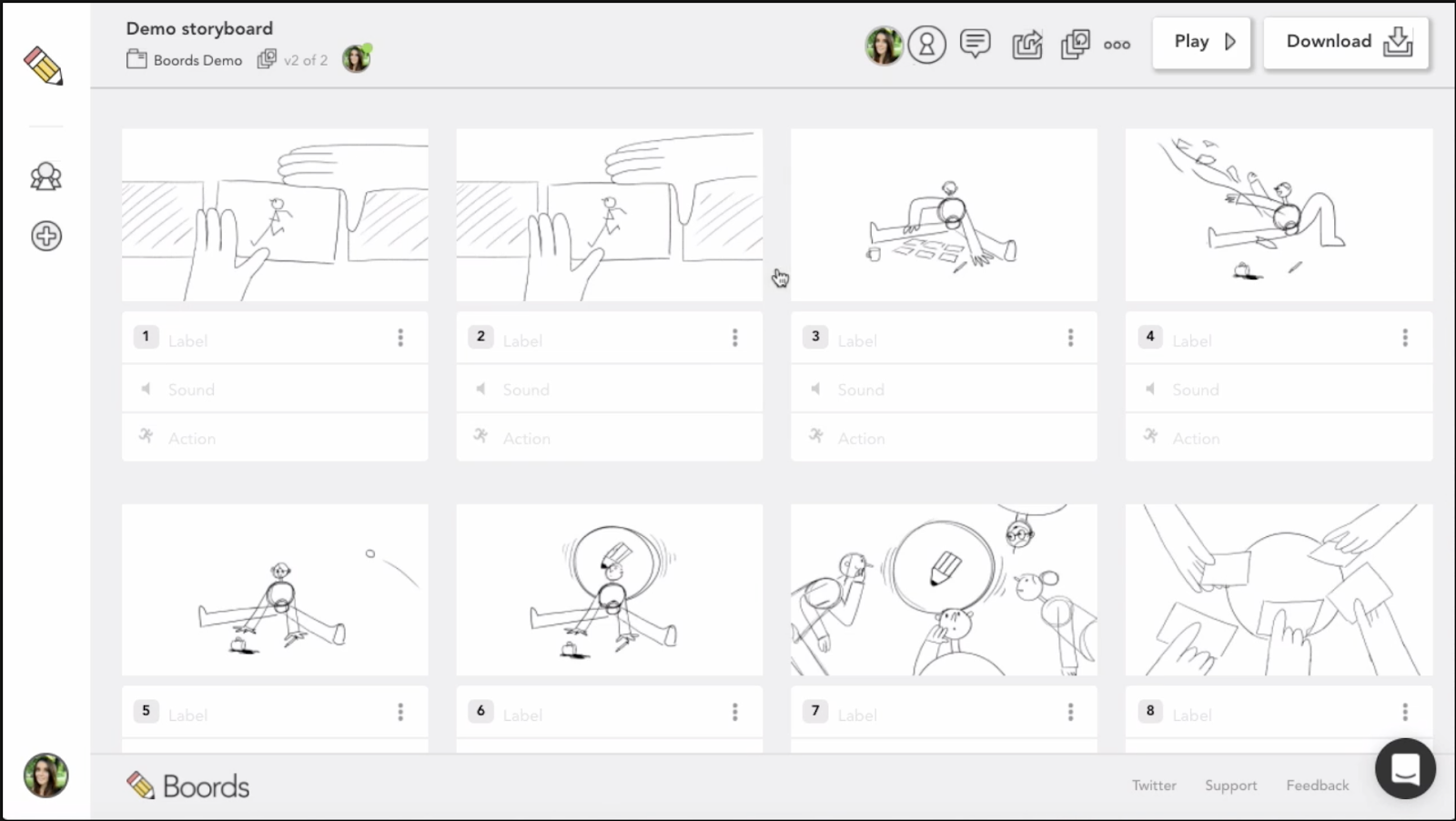 Demo storyboard
Boords Demo v2 of 2

Play
Download

1 Label
Sound
Action

2 Label
Sound
Action

3 Label
Sound
Action

4 Label
Sound
Action

5 Label

6 Label

7 Label

8 Label

Boords

Twitter Support Feedback