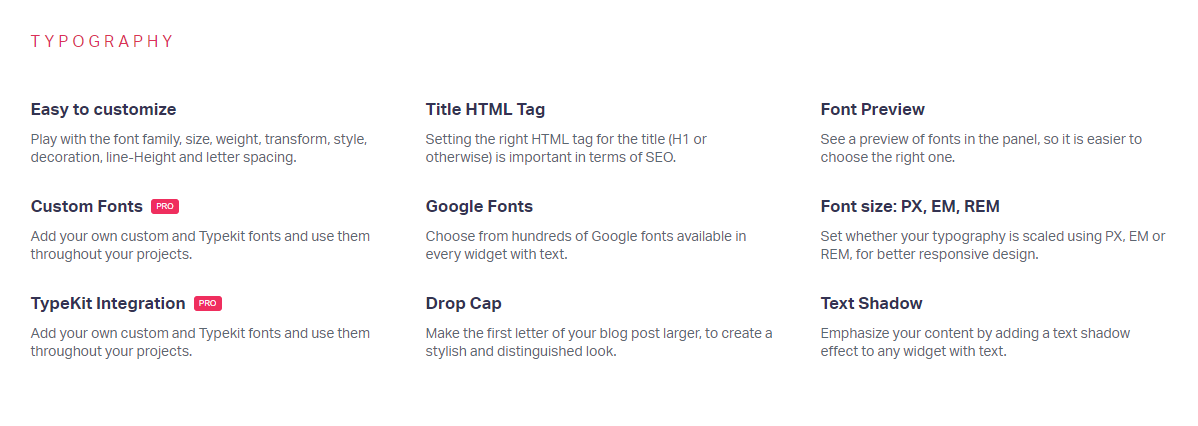 TYPOGRAPHY

Easy to customize

Play with the font family, size, weight, transform, style, decoration, line-Height and letter spacing.

Custom Fonts PRO

Add your own custom and Typekit fonts and use them throughout your projects.

TypeKit Integration PRO

Add your own custom and Typekit fonts and use them throughout your projects.

Title HTML Tag

Setting the right HTML tag for the title (H1 or otherwise) is important in terms of SEO.

Google Fonts

Choose from hundreds of Google fonts available in every widget with text.

Drop Cap

Make the first letter of your blog post larger, to create a stylish and distinguished look.

Font Preview

See a preview of fonts in the panel, so it is easier to choose the right one.

Font size: PX, EM, REM

Set whether your typography is scaled using PX, EM or REM, for better responsive design.

Text Shadow

Emphasize your content by adding a text shadow effect to any widget with text.