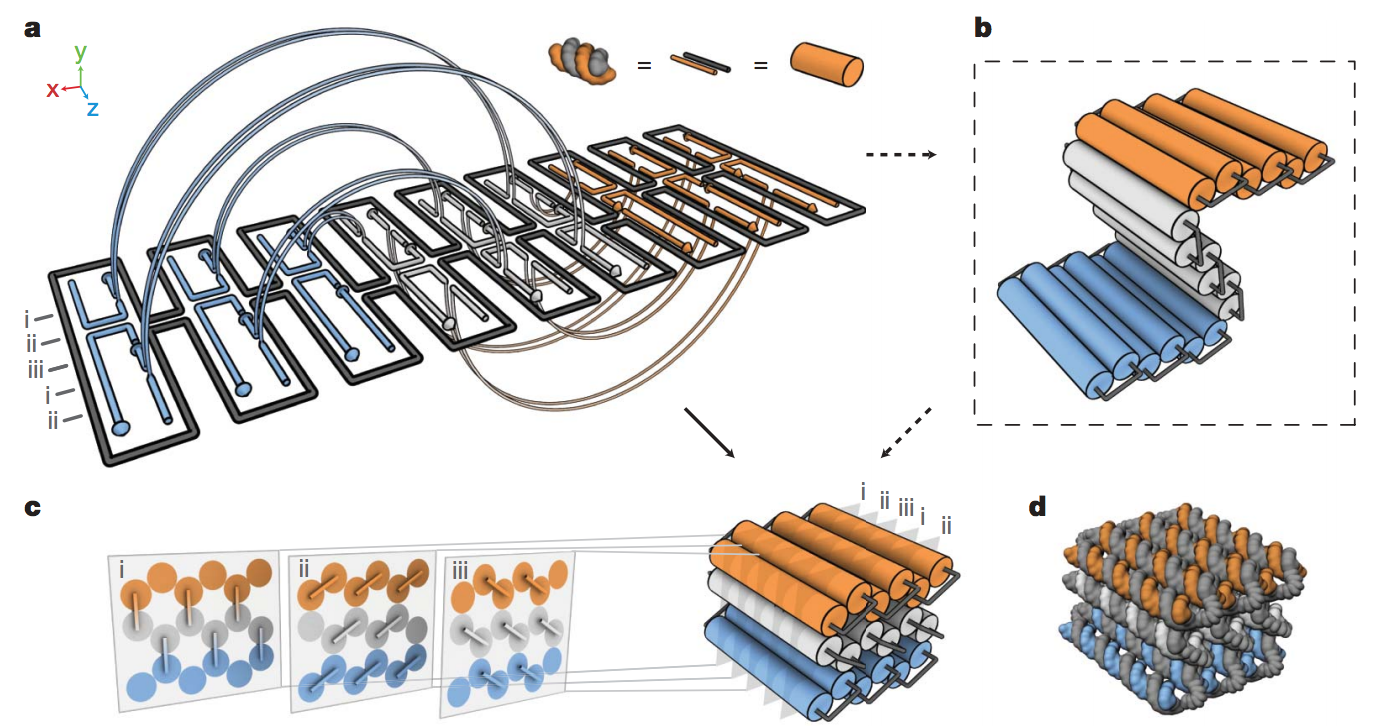 a

y
x
z

=
=

i
ii
iii
i
ii

b

c

i
ii
iii

i
ii
iii
i
ii

d