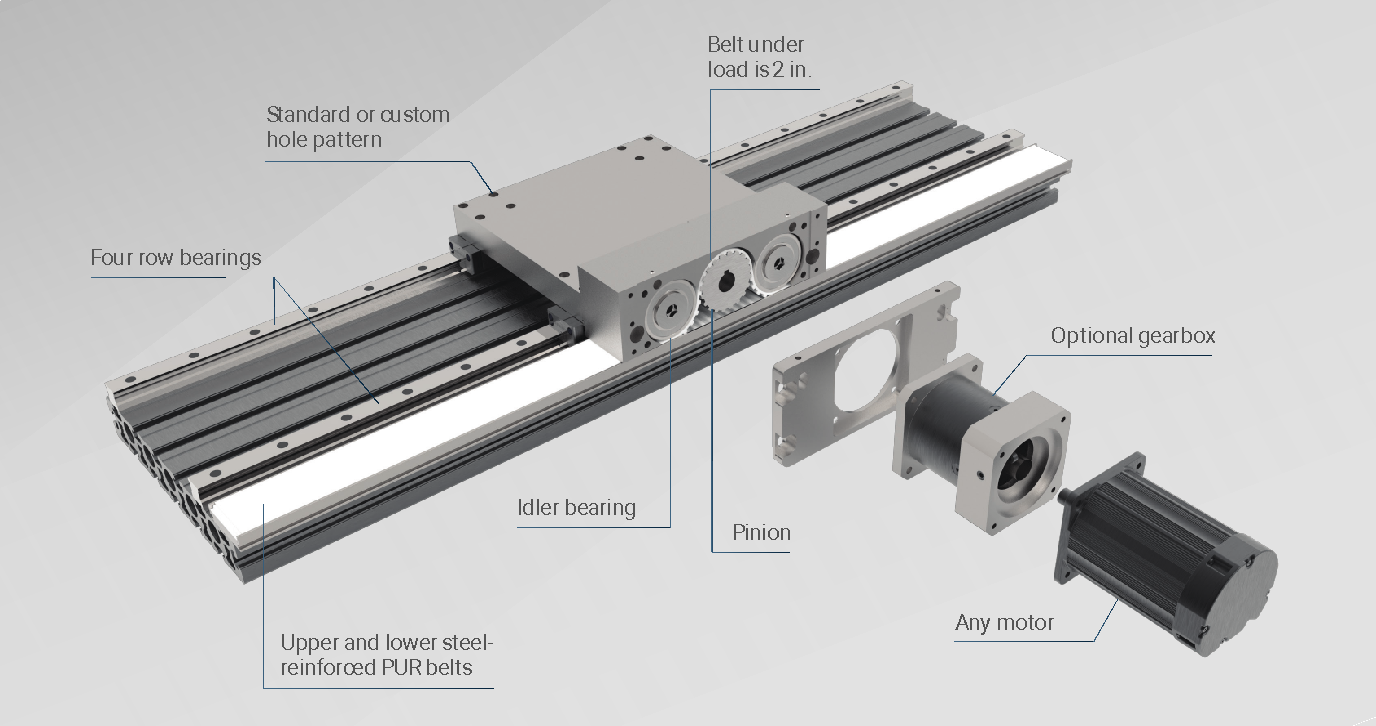 Belt under load is 2 in.

Standard or custom hole pattern

Four row bearings

Optional gearbox

Idler bearing

Pinion

Any motor

Upper and lower steel-reinforced PUR belts