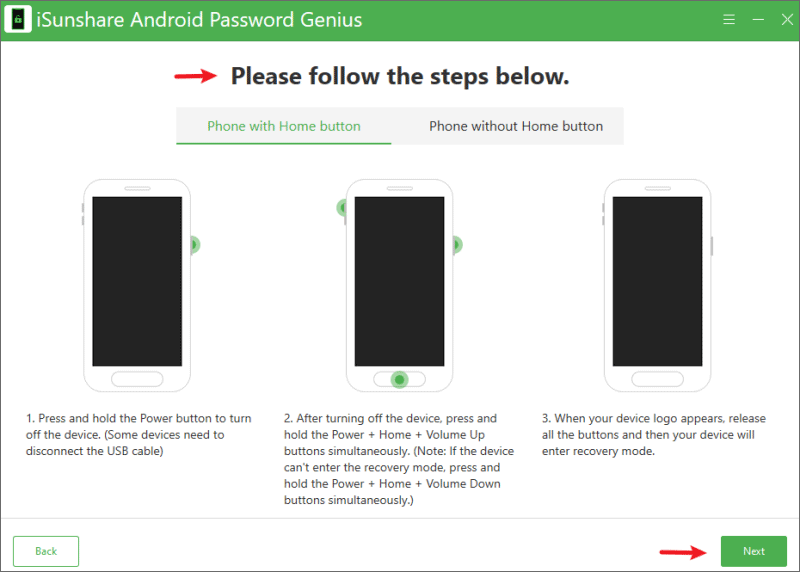 iSunshare Android Password Genius

Please follow the steps below.

Phone with Home button

Phone without Home button

1. Press and hold the Power button to turn off the device. (Some devices need to disconnect the USB cable)

2. After turning off the device, press and hold the Power + Home + Volume Up buttons simultaneously. (Note: If the device can't enter the recovery mode, press and hold the Power + Home + Volume Down buttons simultaneously.)

3. When your device logo appears, release all the buttons and then your device will enter recovery mode.

Back

Next