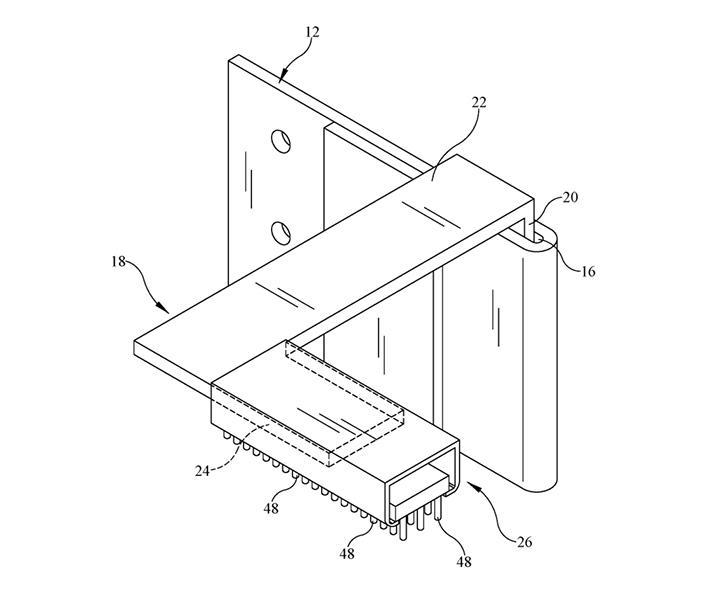 12

22

20

16

18

24

48

48

48

26