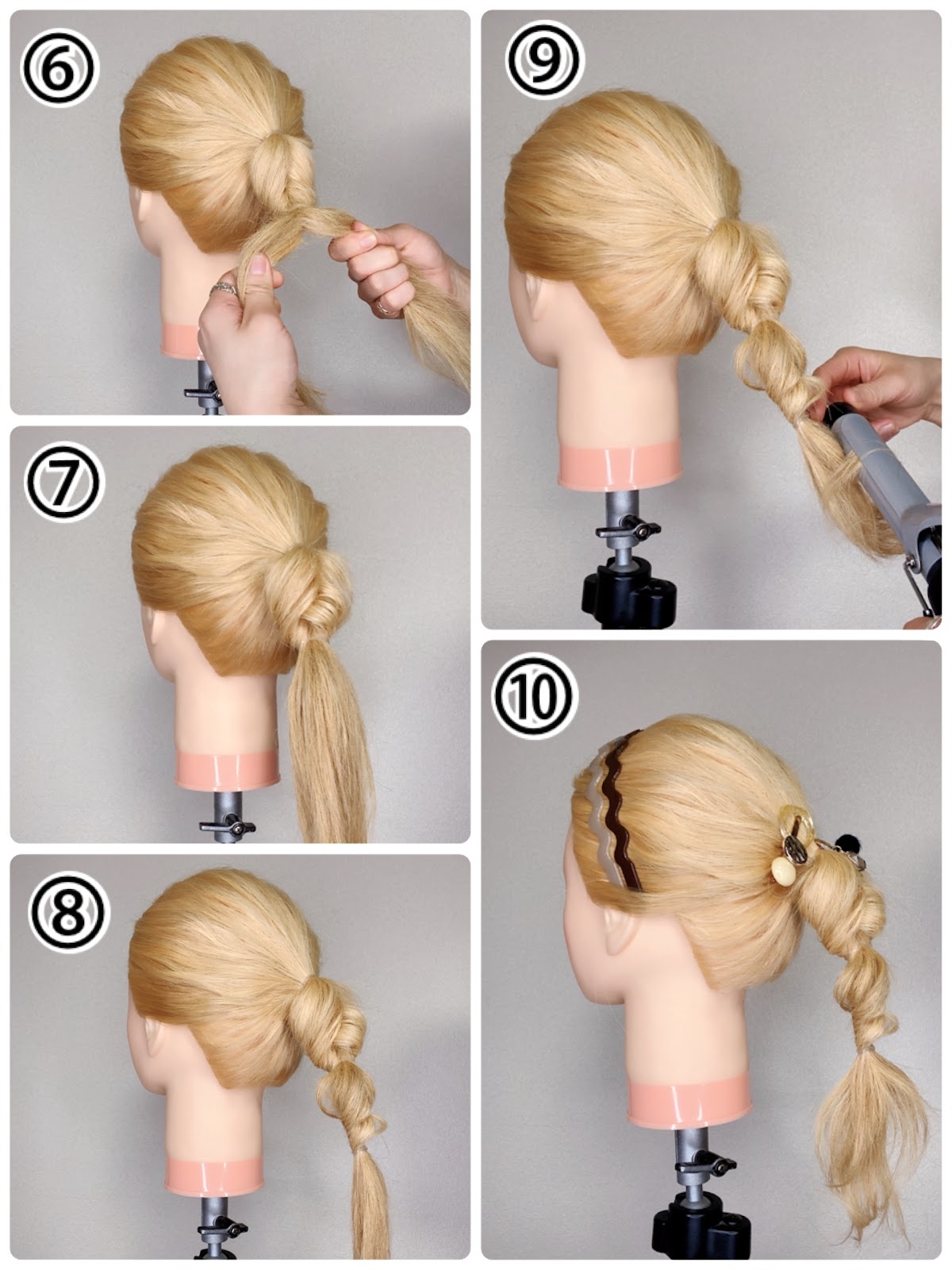 ⑥

⑦

⑧

⑨

⑩