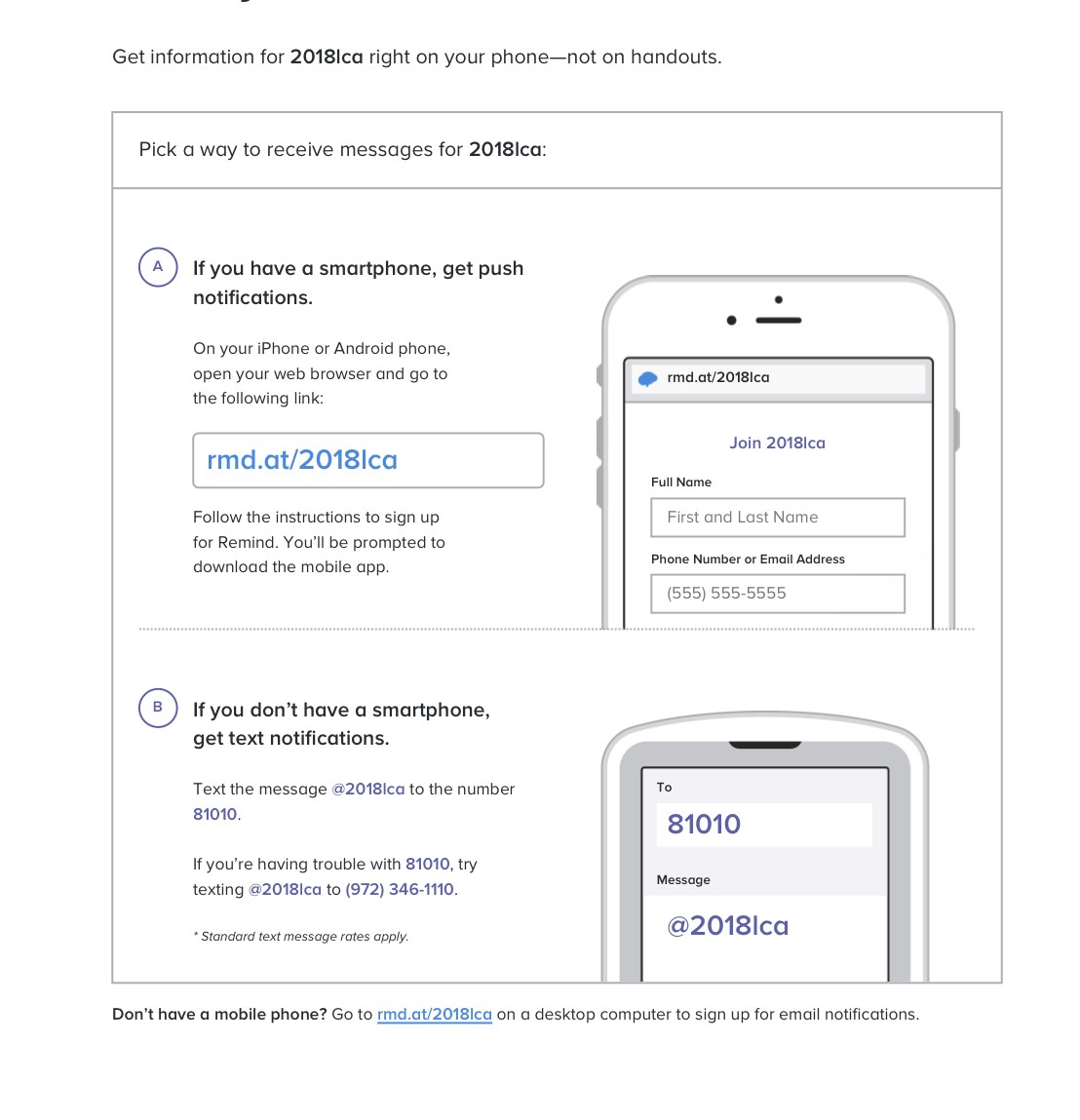 Get information for 2018lca right on your phone—not on handouts.

Pick a way to receive messages for 2018lca:

A If you have a smartphone, get push notifications.

On your iPhone or Android phone, open your web browser and go to the following link:

rmd.at/2018lca

Follow the instructions to sign up for Remind. You'll be prompted to download the mobile app.

rmd.at/2018lca

Join 2018lca

Full Name

First and Last Name

Phone Number or Email Address

(555) 555-5555

B If you don't have a smartphone, get text notifications.

Text the message @2018lca to the number 81010.

If you're having trouble with 81010, try texting @2018lca to (972) 346-1110.

* Standard text message rates apply.

To

81010

Message

@2018lca

Don't have a mobile phone? Go to rmd.at/2018lca on a desktop computer to sign up for email notifications.